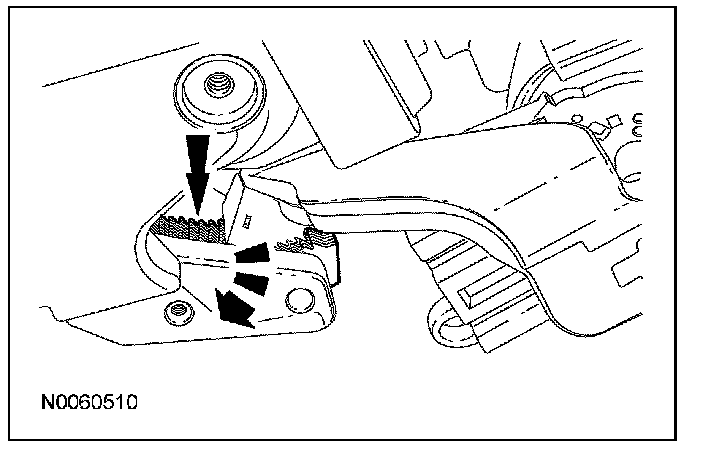 N0060510