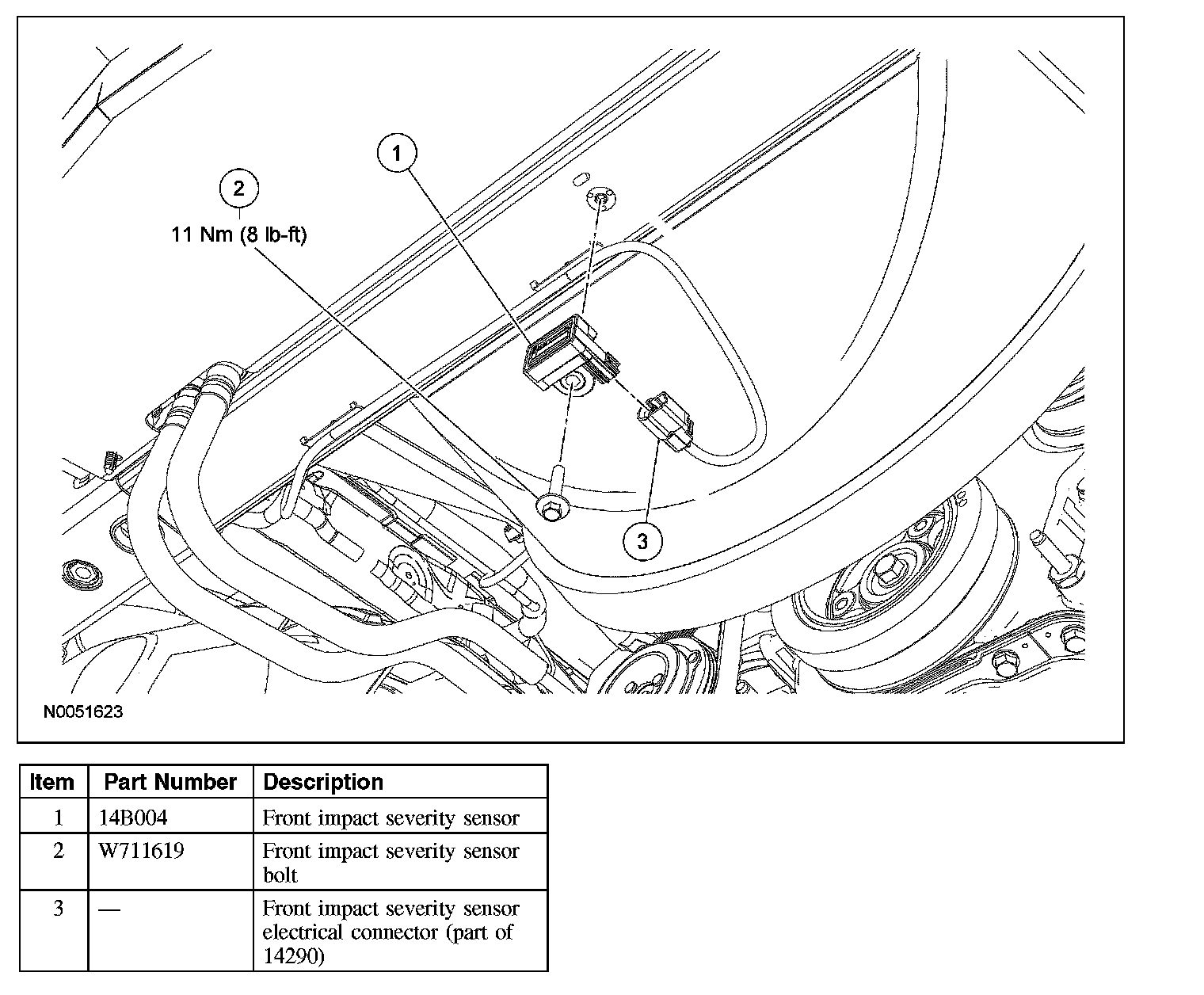 1

2

11 Nm (8 lb-ft)

3

N0051623

| Item | Part Number | Description |
|---|---|---|
| 1 | 14B004 | Front impact severity sensor |
| 2 | W711619 | Front impact severity sensor bolt |
| 3 | — | Front impact severity sensor electrical connector (part of 14290) |