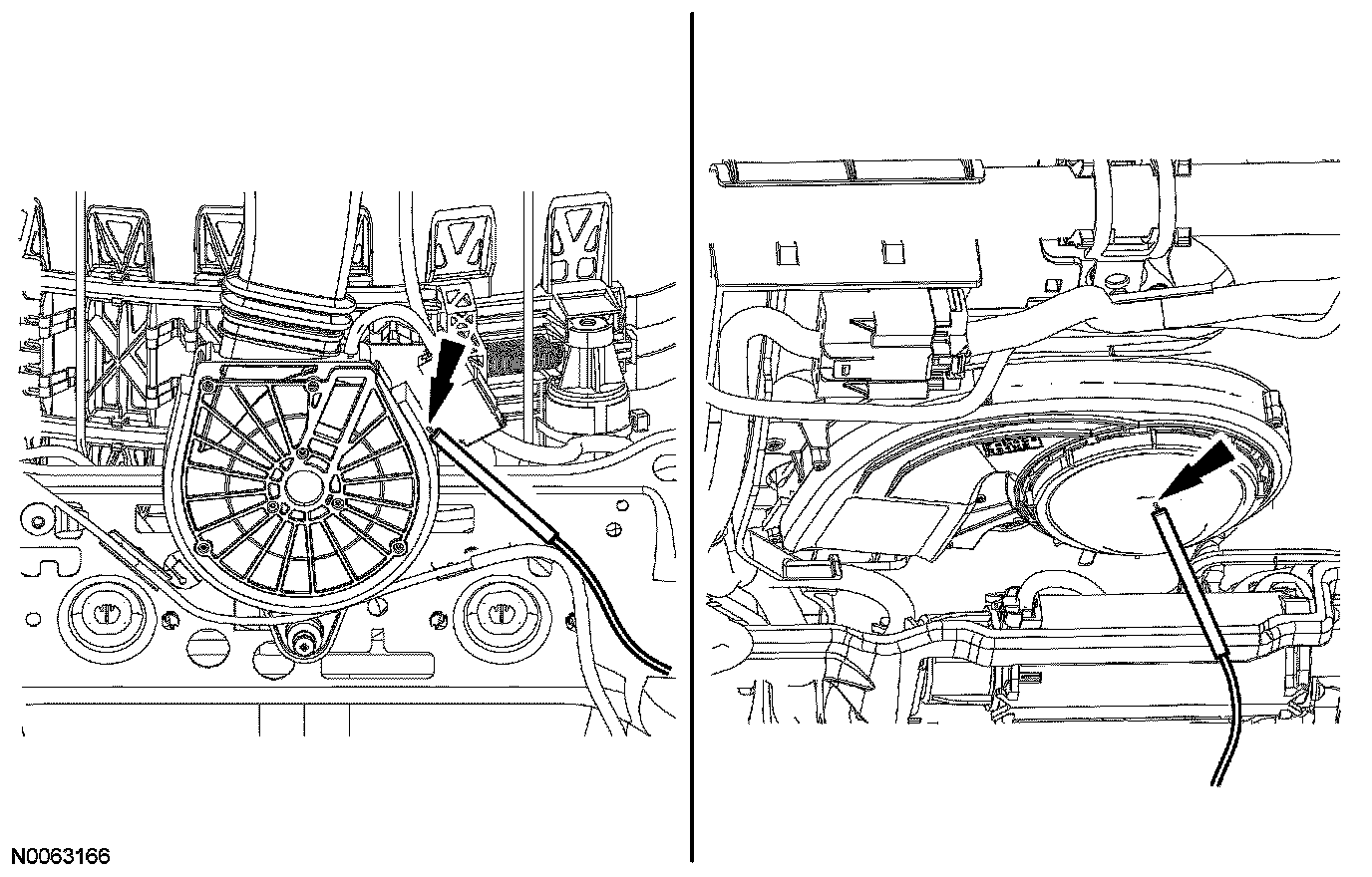 N0063166