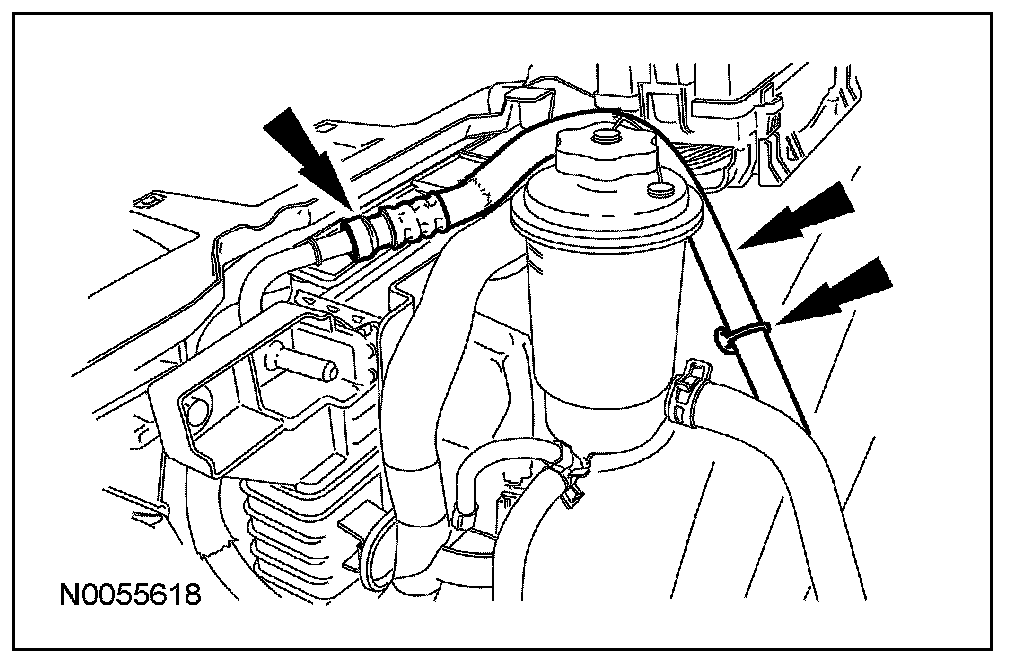 N0055618