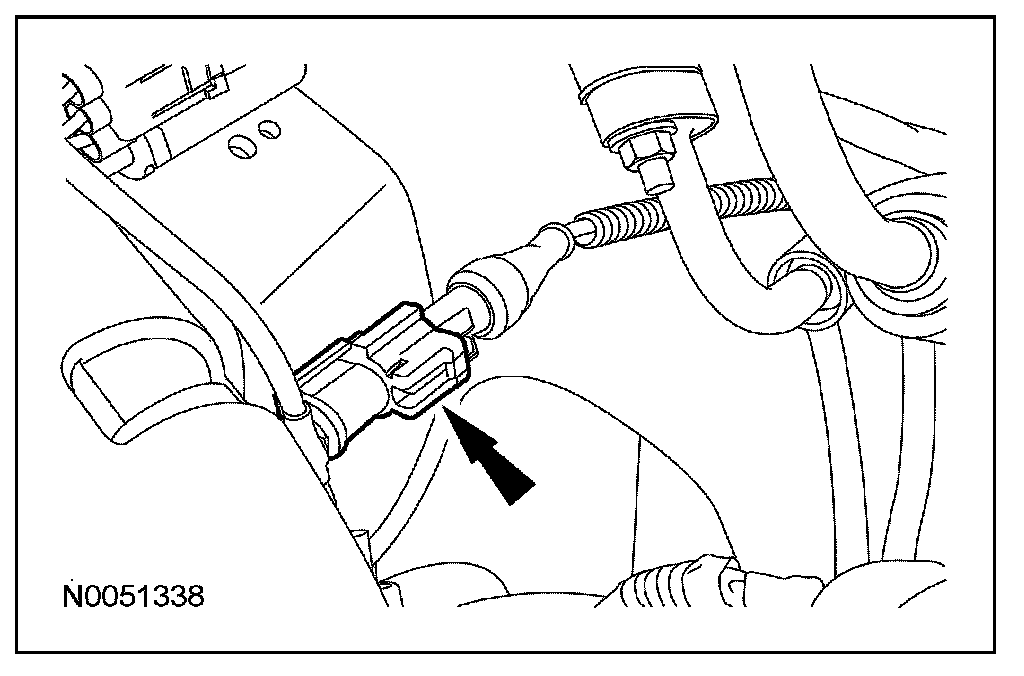 N0051338