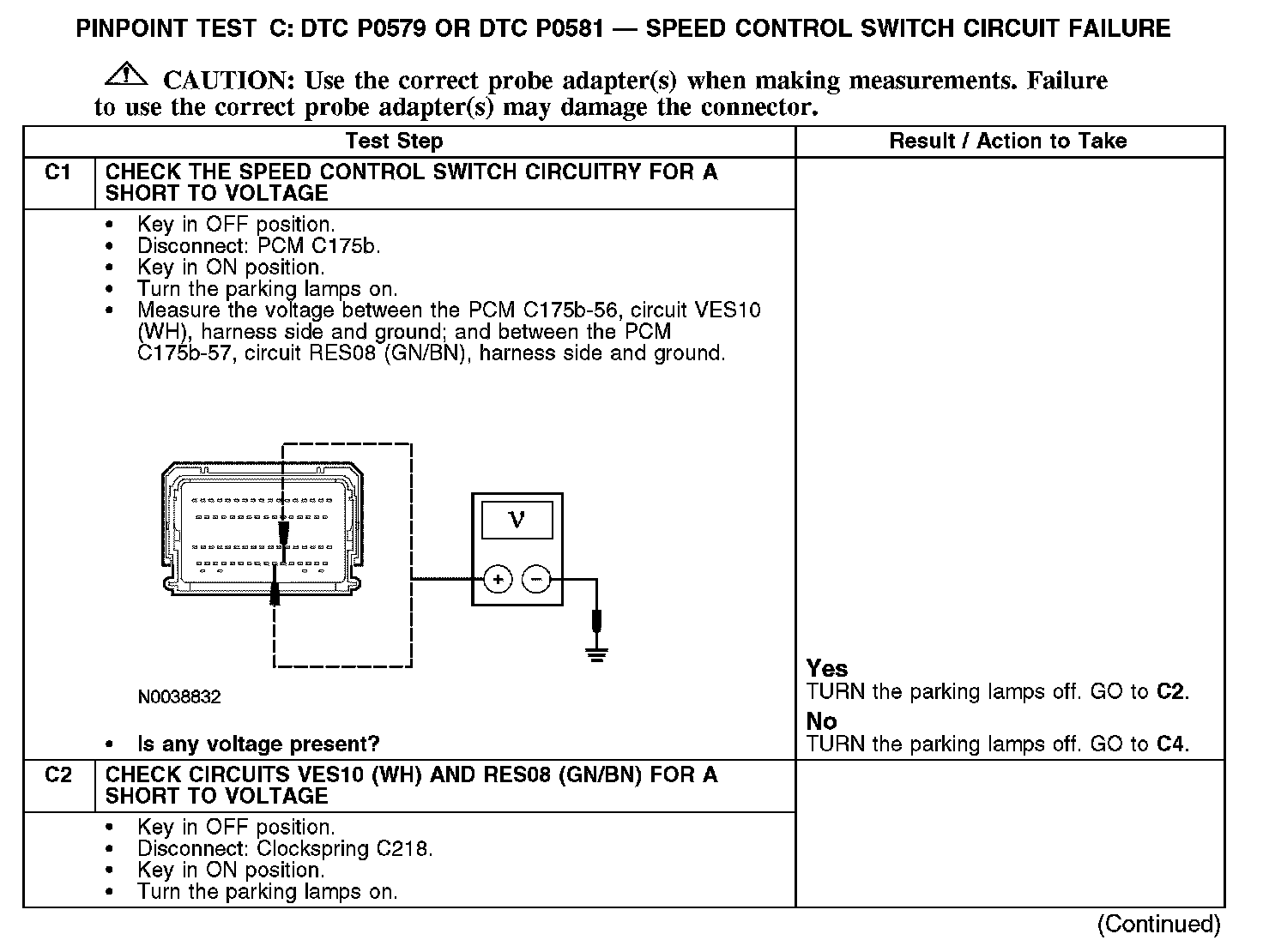 PINPOINT TEST C: DTC P0579 OR DTC P0581 — SPEED CONTROL SWITCH CIRCUIT FAILURE

CAUTION: Use the correct probe adapter(s) when making measurements. Failure to use the correct probe adapter(s) may damage the connector.

| Test Step | | Result / Action to Take |
|---|---|---|
| C1 | CHECK THE SPEED CONTROL SWITCH CIRCUITRY FOR A SHORT TO VOLTAGE | |
| | • Key in OFF position. • Disconnect: PCM C175b. • Key in ON position. • Turn the parking lamps on. • Measure the voltage between the PCM C175b-56, circuit VES10 (WH), harness side and ground; and between the PCM C175b-57, circuit RES08 (GN/BN), harness side and ground. V + − N0038832 • Is any voltage present? | **Yes** TURN the parking lamps off. GO to **C2**. **No** TURN the parking lamps off. GO to **C4**. |
| C2 | CHECK CIRCUITS VES10 (WH) AND RES08 (GN/BN) FOR A SHORT TO VOLTAGE | |
| | • Key in OFF position. • Disconnect: Clockspring C218. • Key in ON position. • Turn the parking lamps on. | |

(Continued)