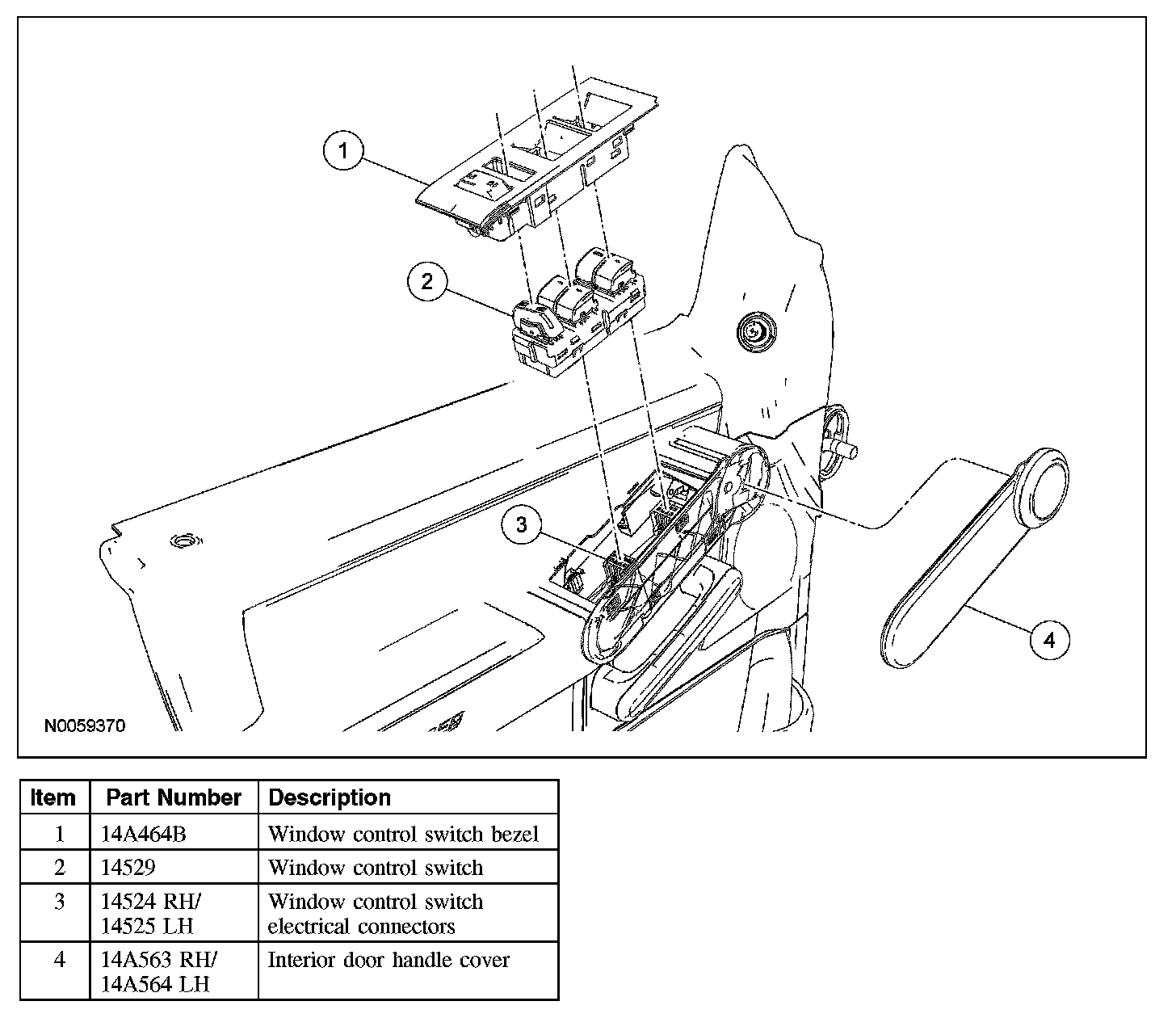 1

2

3

4

N0059370

| Item | Part Number | Description |
|---|---|---|
| 1 | 14A464B | Window control switch bezel |
| 2 | 14529 | Window control switch |
| 3 | 14524 RH/ 14525 LH | Window control switch electrical connectors |
| 4 | 14A563 RH/ 14A564 LH | Interior door handle cover |