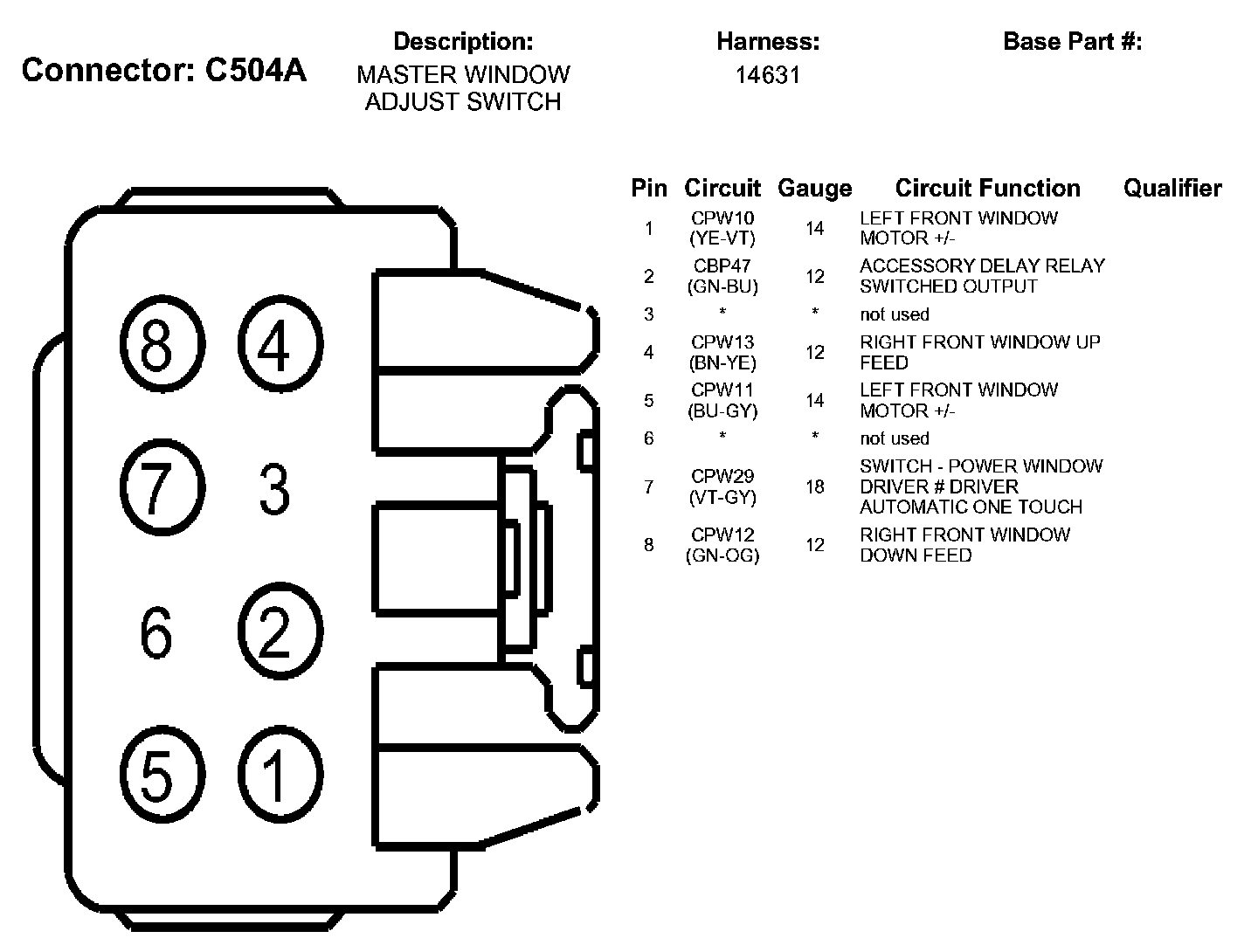 Connector: C504A

Description:
MASTER WINDOW ADJUST SWITCH

Harness:
14631

Base Part #:

8 4
7 3
6 2
5 1

| Pin | Circuit | Gauge | Circuit Function | Qualifier |
|---|---|---|---|---|
| 1 | CPW10 (YE-VT) | 14 | LEFT FRONT WINDOW MOTOR +/- | |
| 2 | CBP47 (GN-BU) | 12 | ACCESSORY DELAY RELAY SWITCHED OUTPUT | |
| 3 | * | * | not used | |
| 4 | CPW13 (BN-YE) | 12 | RIGHT FRONT WINDOW UP FEED | |
| 5 | CPW11 (BU-GY) | 14 | LEFT FRONT WINDOW MOTOR +/- | |
| 6 | * | * | not used | |
| 7 | CPW29 (VT-GY) | 18 | SWITCH - POWER WINDOW DRIVER # DRIVER AUTOMATIC ONE TOUCH | |
| 8 | CPW12 (GN-OG) | 12 | RIGHT FRONT WINDOW DOWN FEED | |