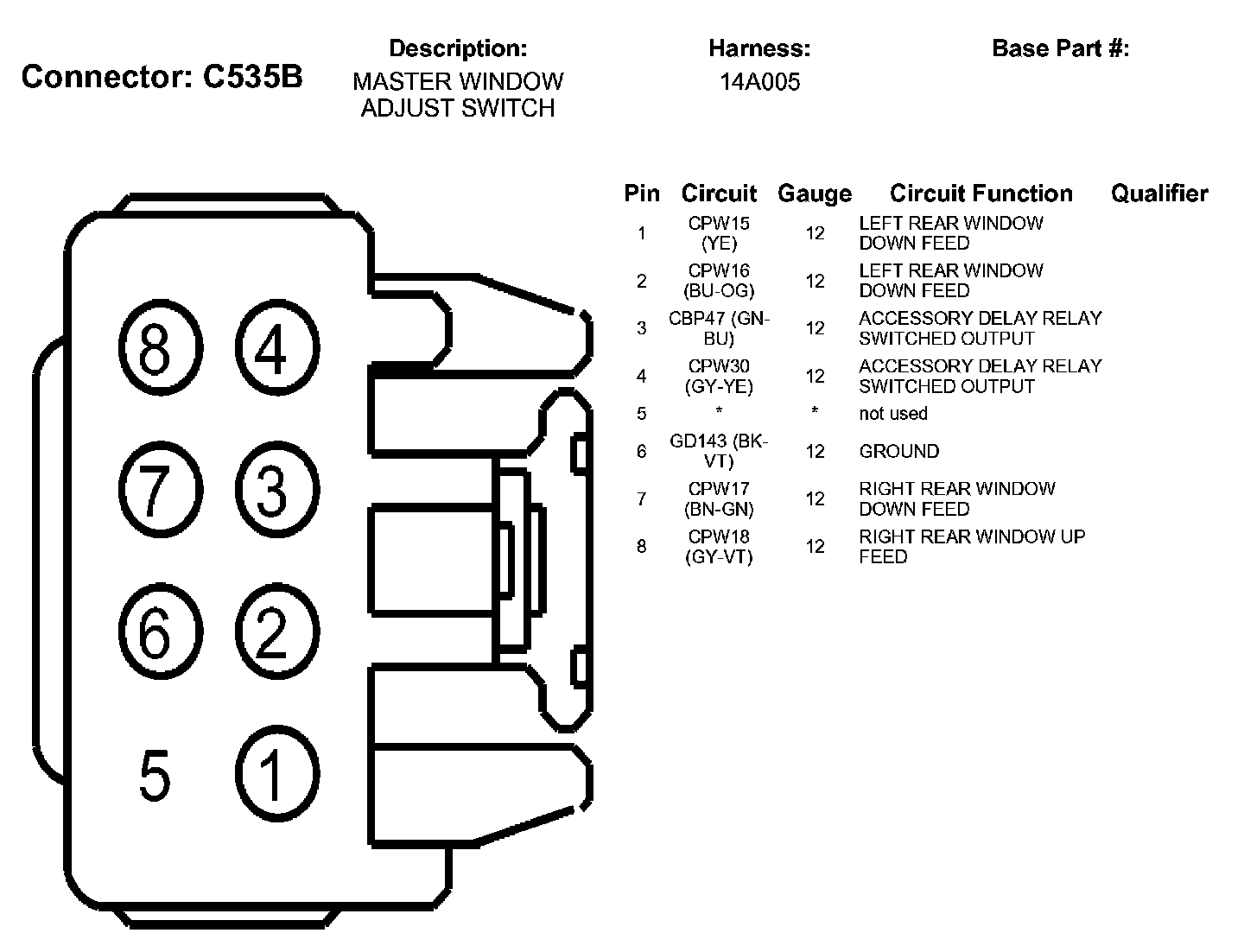 Connector: C535B

Description:
MASTER WINDOW ADJUST SWITCH

Harness:
14A005

Base Part #:

8 4
7 3
6 2
5 1

| Pin | Circuit | Gauge | Circuit Function | Qualifier |
|---|---|---|---|---|
| 1 | CPW15 (YE) | 12 | LEFT REAR WINDOW DOWN FEED | |
| 2 | CPW16 (BU-OG) | 12 | LEFT REAR WINDOW DOWN FEED | |
| 3 | CBP47 (GN-BU) | 12 | ACCESSORY DELAY RELAY SWITCHED OUTPUT | |
| 4 | CPW30 (GY-YE) | 12 | ACCESSORY DELAY RELAY SWITCHED OUTPUT | |
| 5 | * | * | not used | |
| 6 | GD143 (BK-VT) | 12 | GROUND | |
| 7 | CPW17 (BN-GN) | 12 | RIGHT REAR WINDOW DOWN FEED | |
| 8 | CPW18 (GY-VT) | 12 | RIGHT REAR WINDOW UP FEED | |