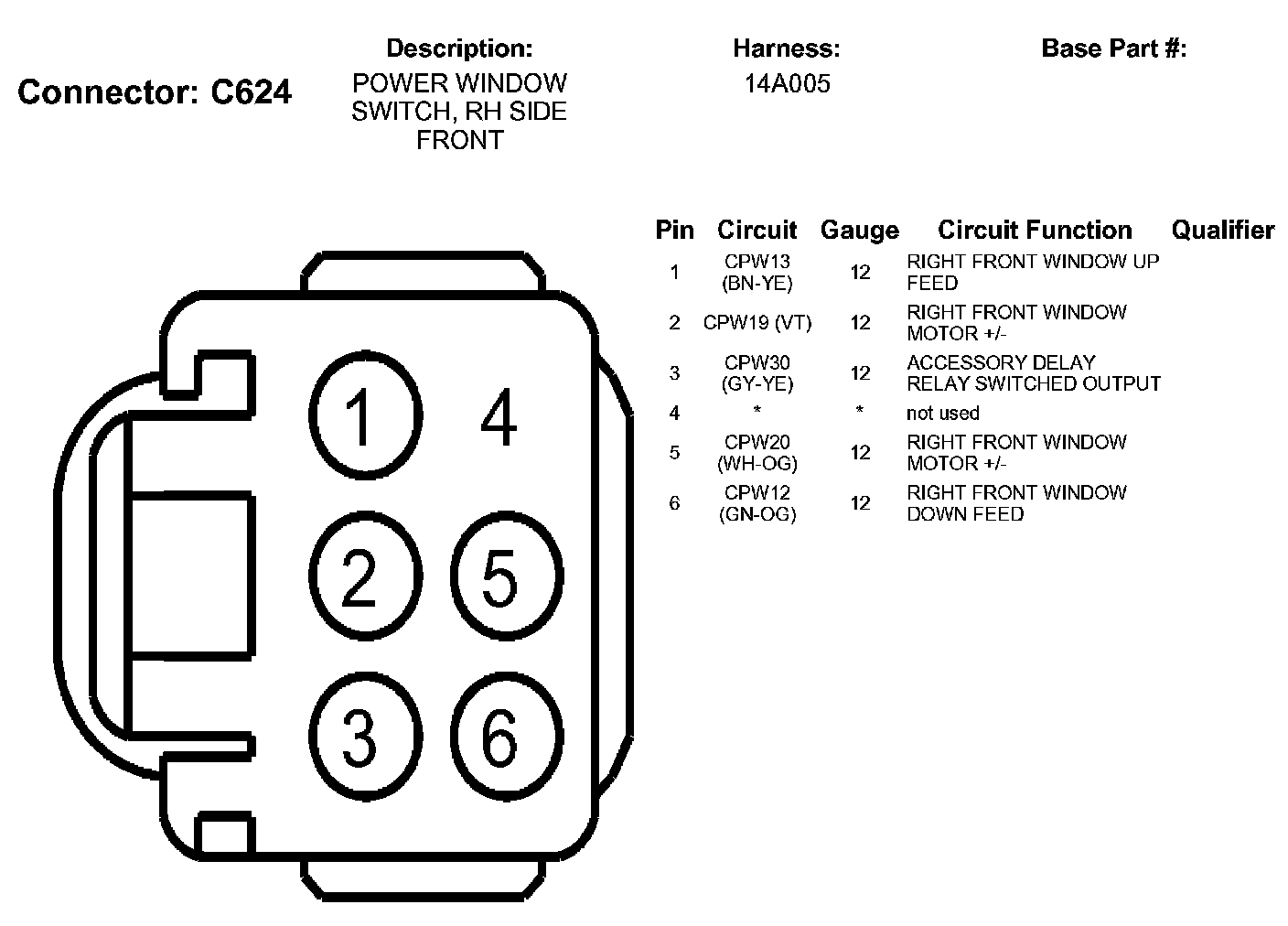 Connector: C624

Description:
POWER WINDOW SWITCH, RH SIDE FRONT

Harness:
14A005

Base Part #:

1
4
2
5
3
6

| Pin | Circuit | Gauge | Circuit Function | Qualifier |
|---|---|---|---|---|
| 1 | CPW13 (BN-YE) | 12 | RIGHT FRONT WINDOW UP FEED | |
| 2 | CPW19 (VT) | 12 | RIGHT FRONT WINDOW MOTOR +/- | |
| 3 | CPW30 (GY-YE) | 12 | ACCESSORY DELAY RELAY SWITCHED OUTPUT | |
| 4 | * | * | not used | |
| 5 | CPW20 (WH-OG) | 12 | RIGHT FRONT WINDOW MOTOR +/- | |
| 6 | CPW12 (GN-OG) | 12 | RIGHT FRONT WINDOW DOWN FEED | |