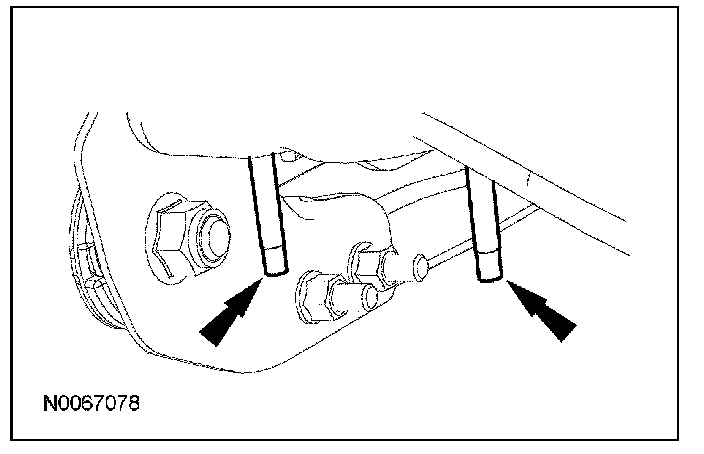 N0067078