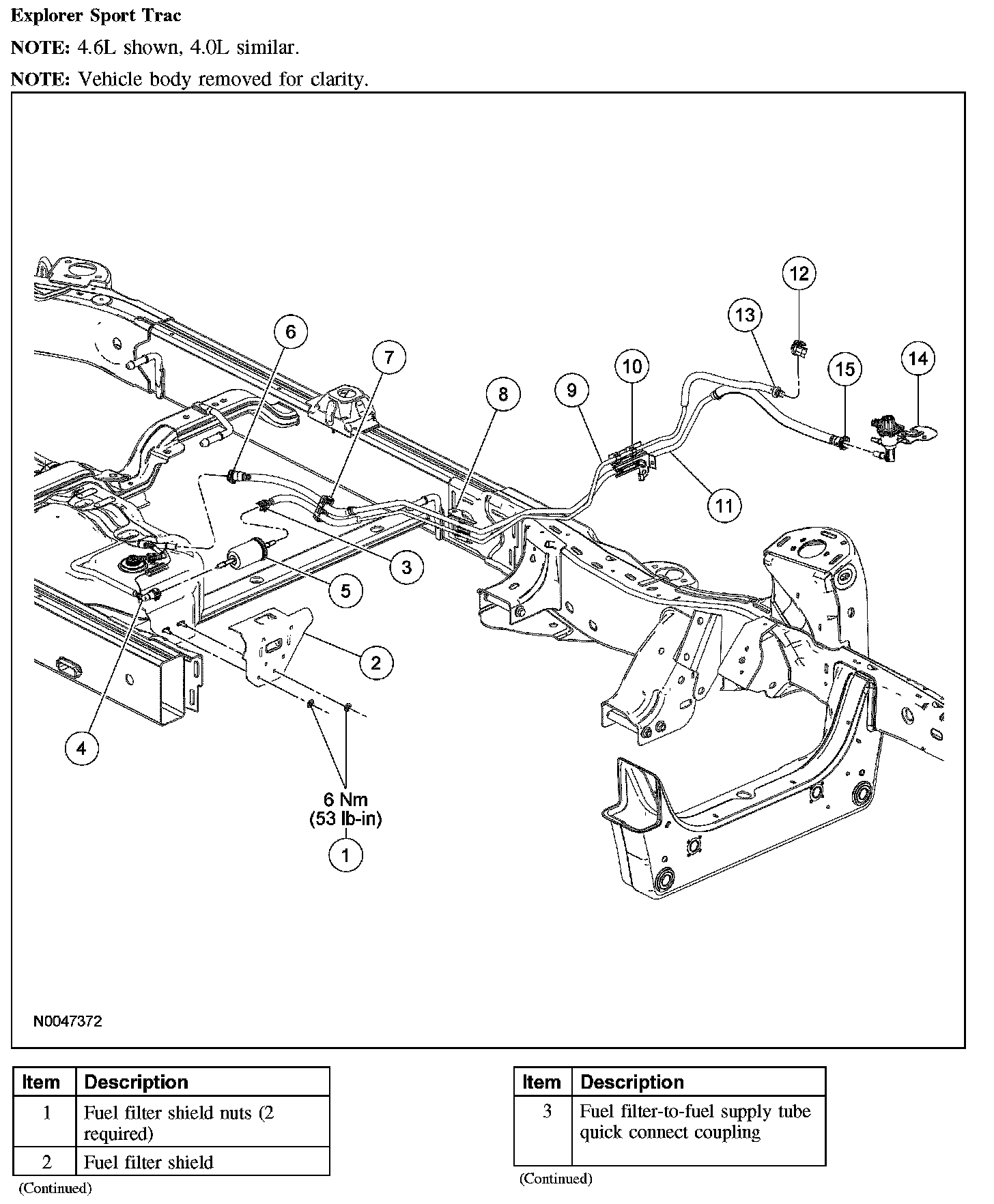 Explorer Sport Trac

NOTE: 4.6L shown, 4.0L similar.

NOTE: Vehicle body removed for clarity.

12
13
6
7
10
15
14
8
9
11
3
5
2
4
6 Nm
(53 lb-in)
1

N0047372

| Item | Description |
|---|---|
| 1 | Fuel filter shield nuts (2 required) |
| 2 | Fuel filter shield |

(Continued)

| Item | Description |
|---|---|
| 3 | Fuel filter-to-fuel supply tube quick connect coupling |

(Continued)