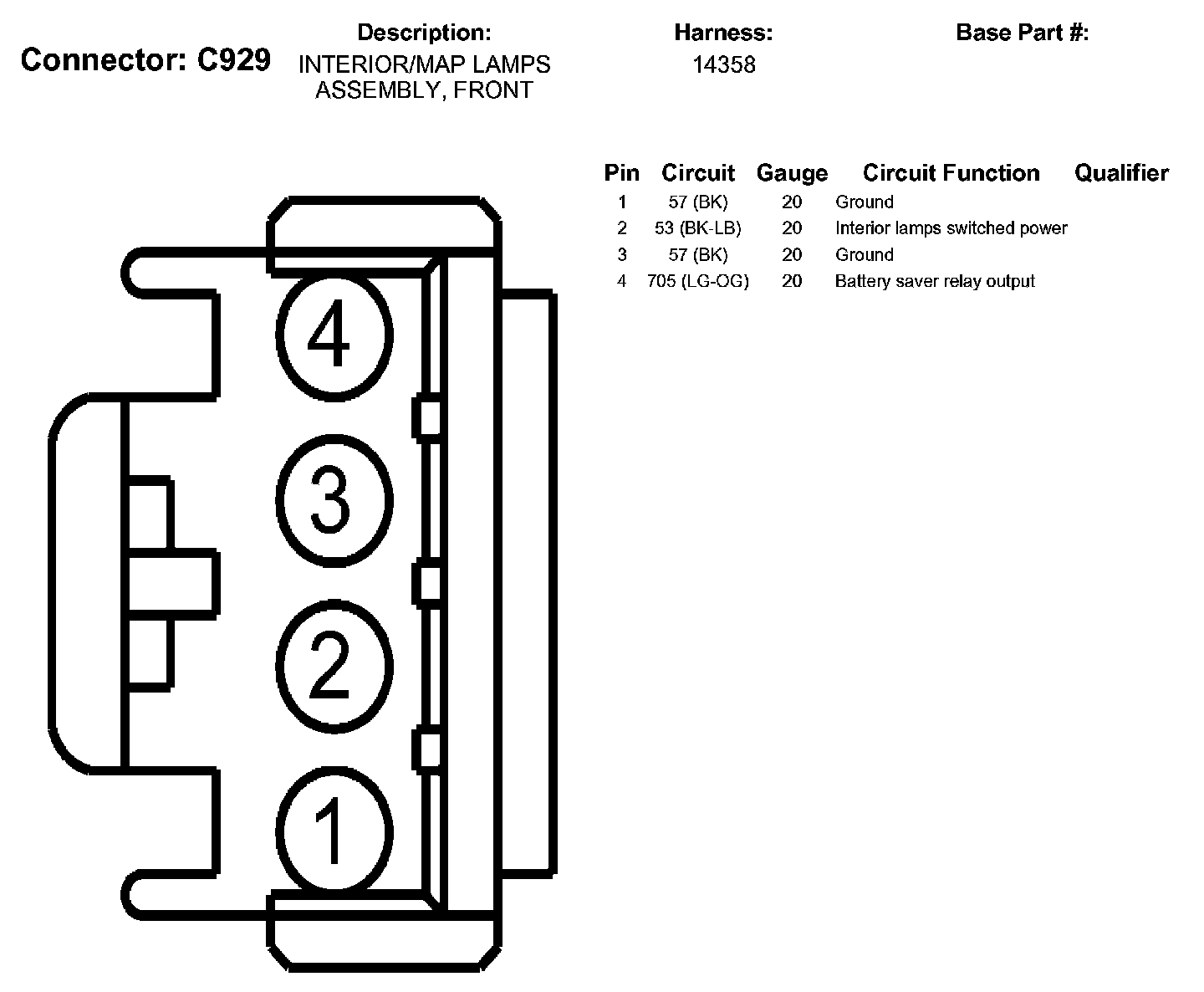 Connector: C929

Description:
INTERIOR/MAP LAMPS ASSEMBLY, FRONT

Harness:
14358

Base Part #:

| Pin | Circuit | Gauge | Circuit Function | Qualifier |
|---|---|---|---|---|
| 1 | 57 (BK) | 20 | Ground | |
| 2 | 53 (BK-LB) | 20 | Interior lamps switched power | |
| 3 | 57 (BK) | 20 | Ground | |
| 4 | 705 (LG-OG) | 20 | Battery saver relay output | |

4
3
2
1