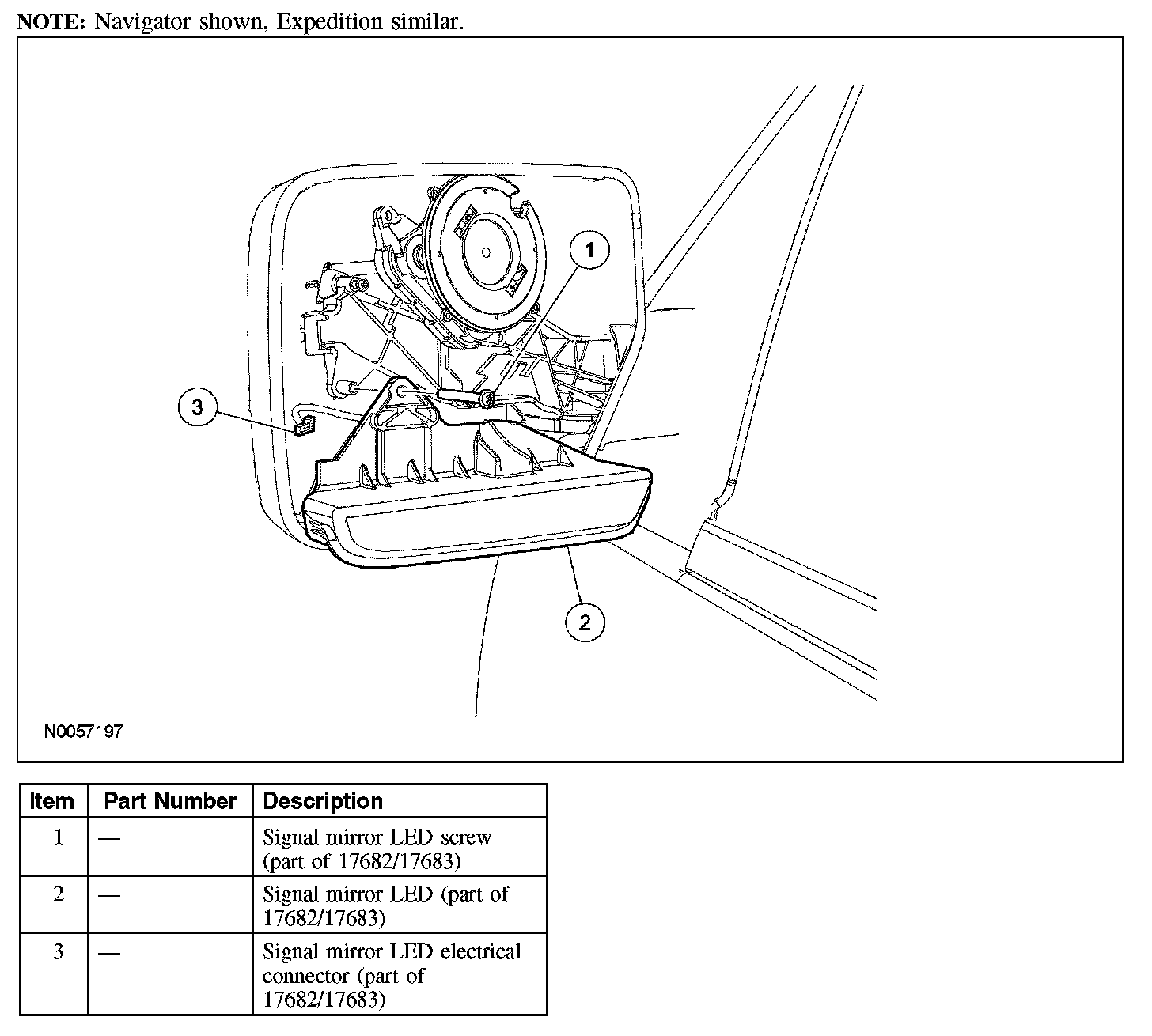 NOTE: Navigator shown, Expedition similar.

1

3

2

N0057197

| Item | Part Number | Description |
|---|---|---|
| 1 | — | Signal mirror LED screw (part of 17682/17683) |
| 2 | — | Signal mirror LED (part of 17682/17683) |
| 3 | — | Signal mirror LED electrical connector (part of 17682/17683) |