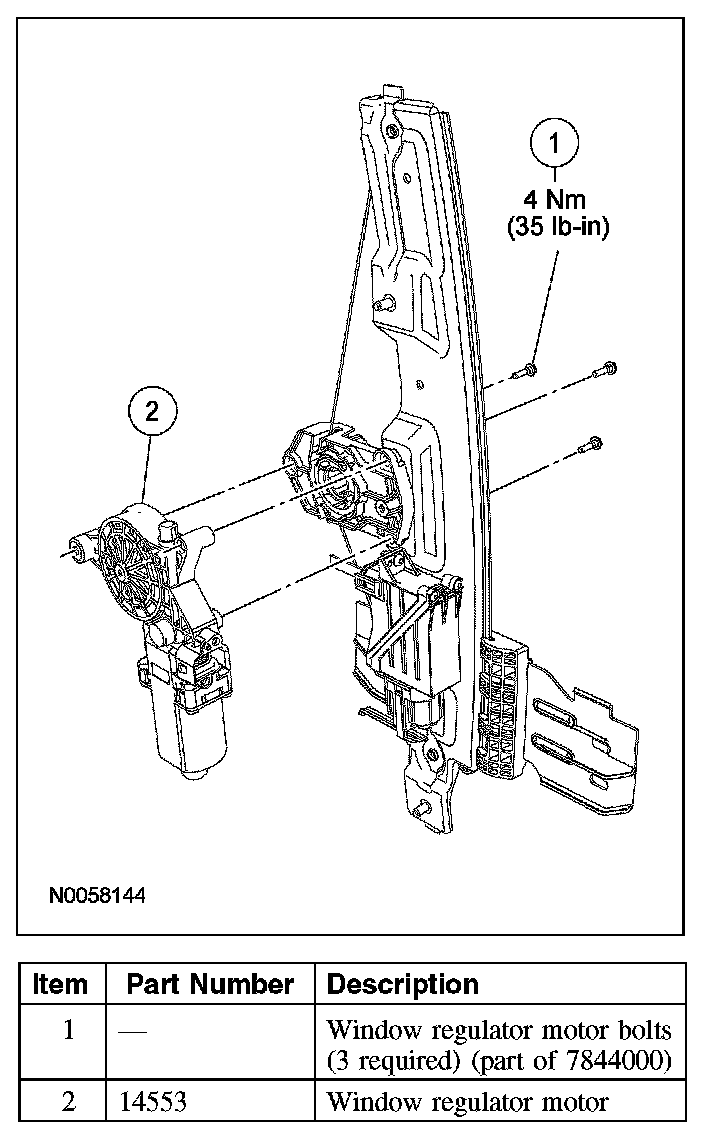 1
4 Nm
(35 lb-in)

2

N0058144

| Item | Part Number | Description |
|---|---|---|
| 1 | — | Window regulator motor bolts (3 required) (part of 7844000) |
| 2 | 14553 | Window regulator motor |