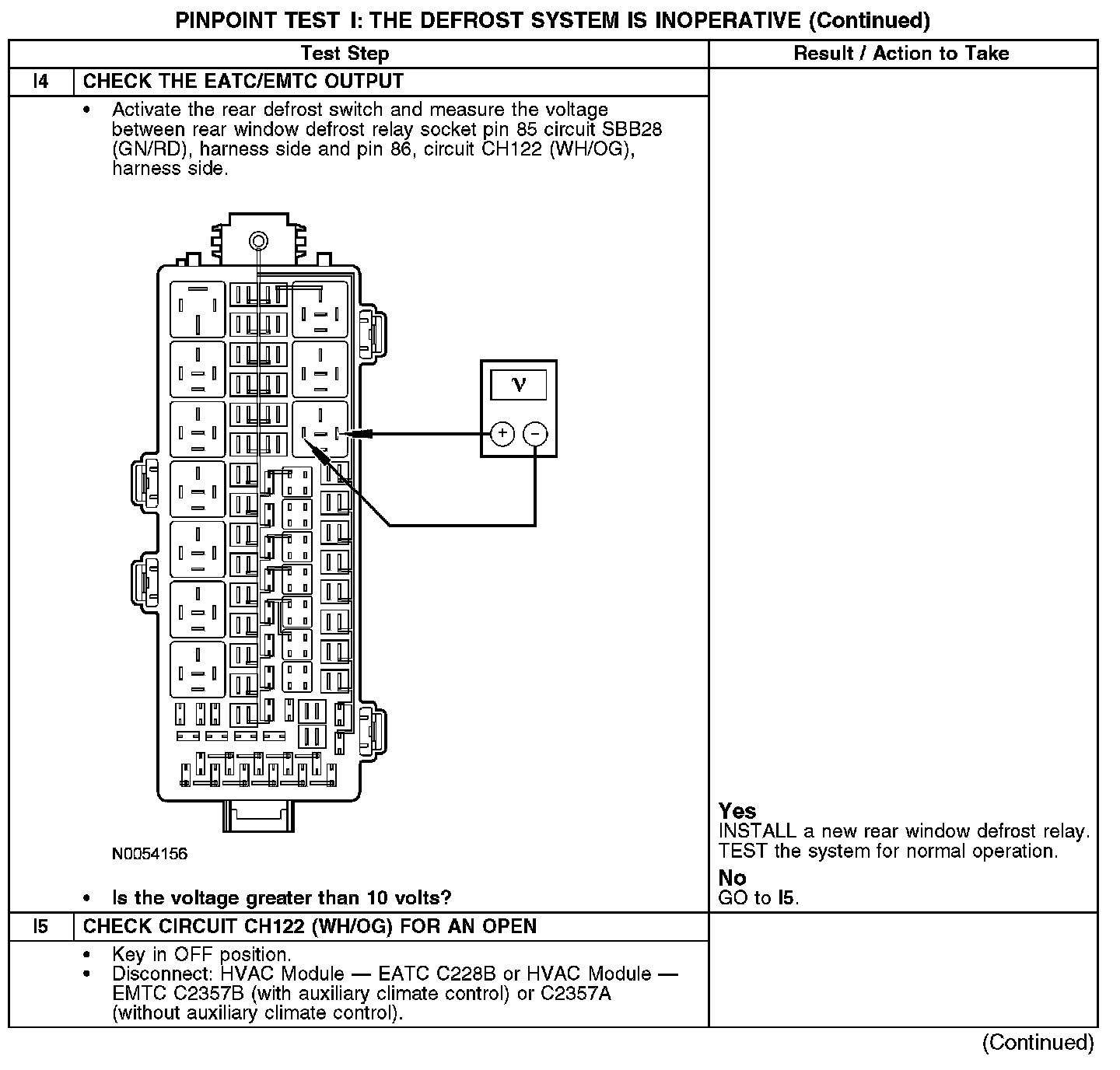 PINPOINT TEST I: THE DEFROST SYSTEM IS INOPERATIVE (Continued)

| | Test Step | Result / Action to Take |
|---|---|---|
| I4 | CHECK THE EATC/EMTC OUTPUT | |
| | • Activate the rear defrost switch and measure the voltage between rear window defrost relay socket pin 85 circuit SBB28 (GN/RD), harness side and pin 86, circuit CH122 (WH/OG), harness side. V + − N0054156 • Is the voltage greater than 10 volts? | Yes INSTALL a new rear window defrost relay. TEST the system for normal operation. No GO to I5. |
| I5 | CHECK CIRCUIT CH122 (WH/OG) FOR AN OPEN | |
| | • Key in OFF position. • Disconnect: HVAC Module — EATC C228B or HVAC Module — EMTC C2357B (with auxiliary climate control) or C2357A (without auxiliary climate control). | |

(Continued)