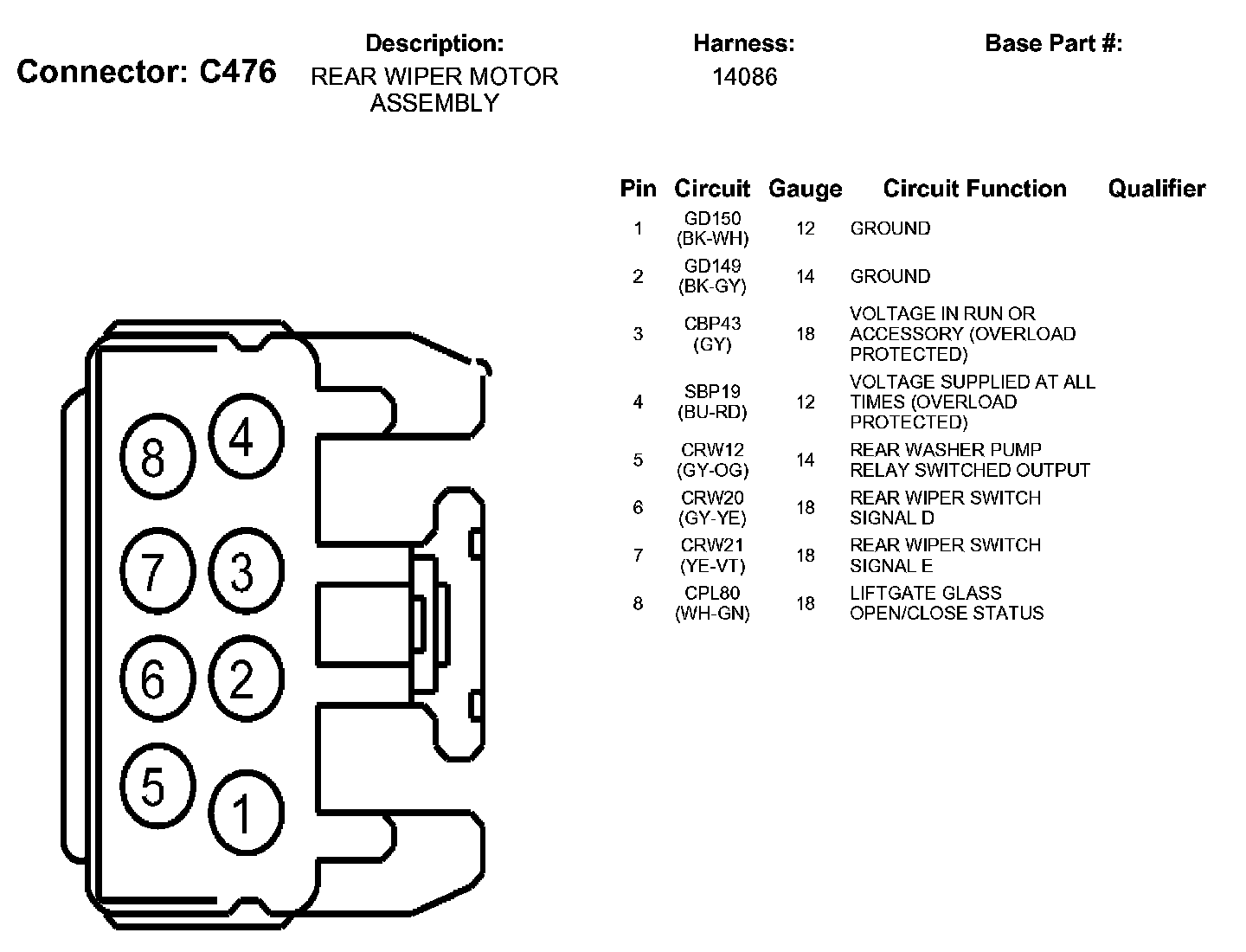 Connector: C476

Description:
REAR WIPER MOTOR ASSEMBLY

Harness:
14086

Base Part #:

| Pin | Circuit | Gauge | Circuit Function | Qualifier |
|---|---|---|---|---|
| 1 | GD150 (BK-WH) | 12 | GROUND | |
| 2 | GD149 (BK-GY) | 14 | GROUND | |
| 3 | CBP43 (GY) | 18 | VOLTAGE IN RUN OR ACCESSORY (OVERLOAD PROTECTED) | |
| 4 | SBP19 (BU-RD) | 12 | VOLTAGE SUPPLIED AT ALL TIMES (OVERLOAD PROTECTED) | |
| 5 | CRW12 (GY-OG) | 14 | REAR WASHER PUMP RELAY SWITCHED OUTPUT | |
| 6 | CRW20 (GY-YE) | 18 | REAR WIPER SWITCH SIGNAL D | |
| 7 | CRW21 (YE-VT) | 18 | REAR WIPER SWITCH SIGNAL E | |
| 8 | CPL80 (WH-GN) | 18 | LIFTGATE GLASS OPEN/CLOSE STATUS | |

8 4
7 3
6 2
5 1