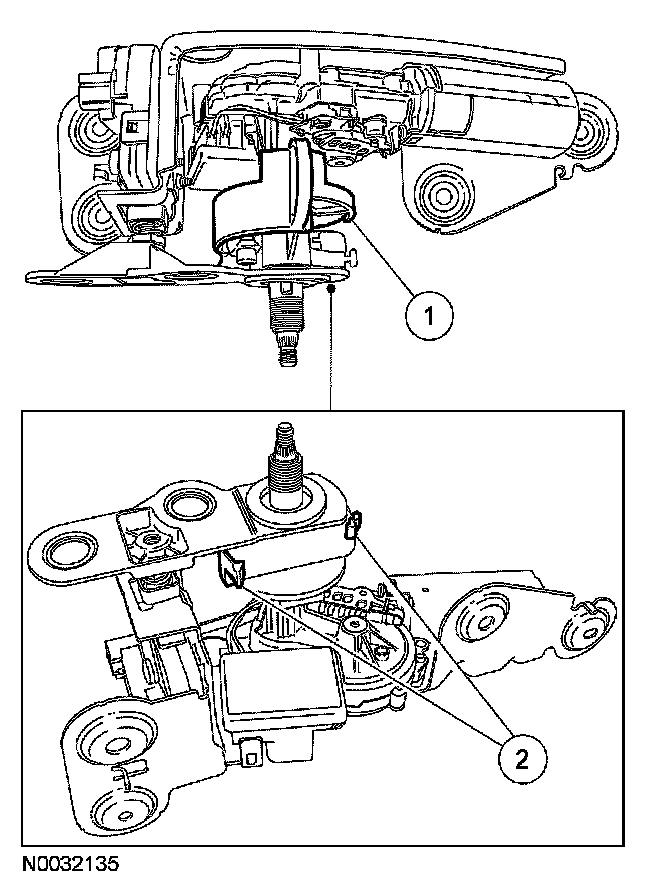 1

2

N0032135