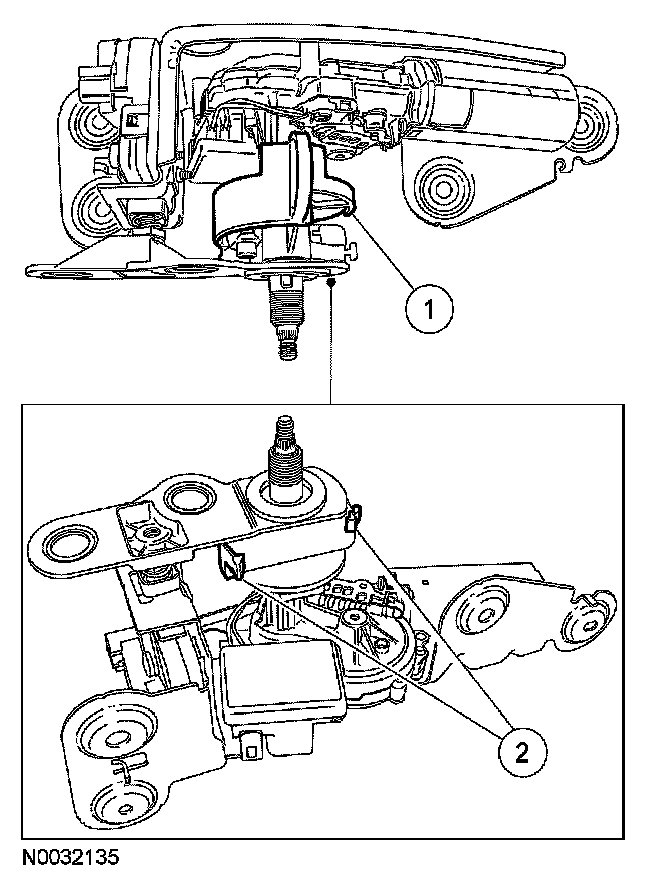 1

2

N0032135