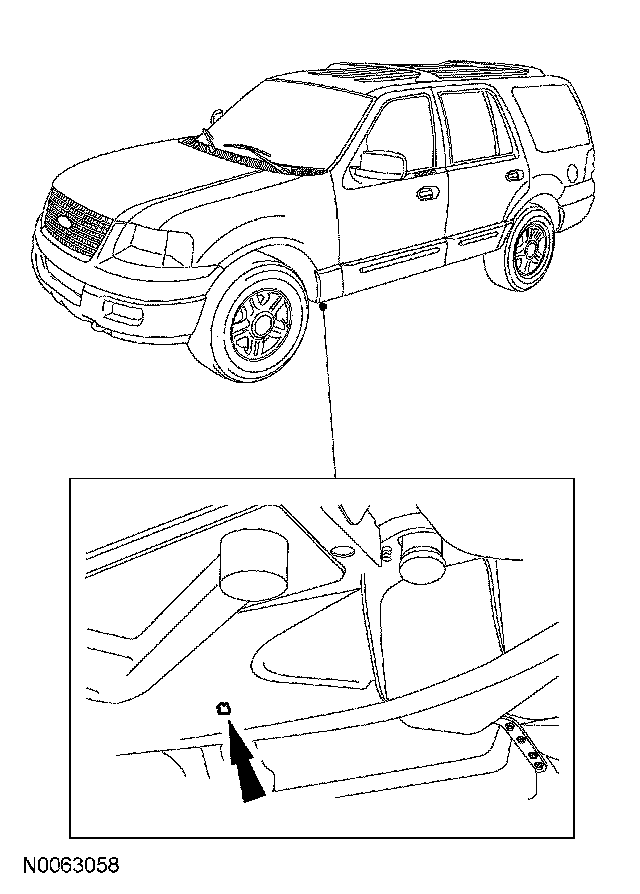 N0063058