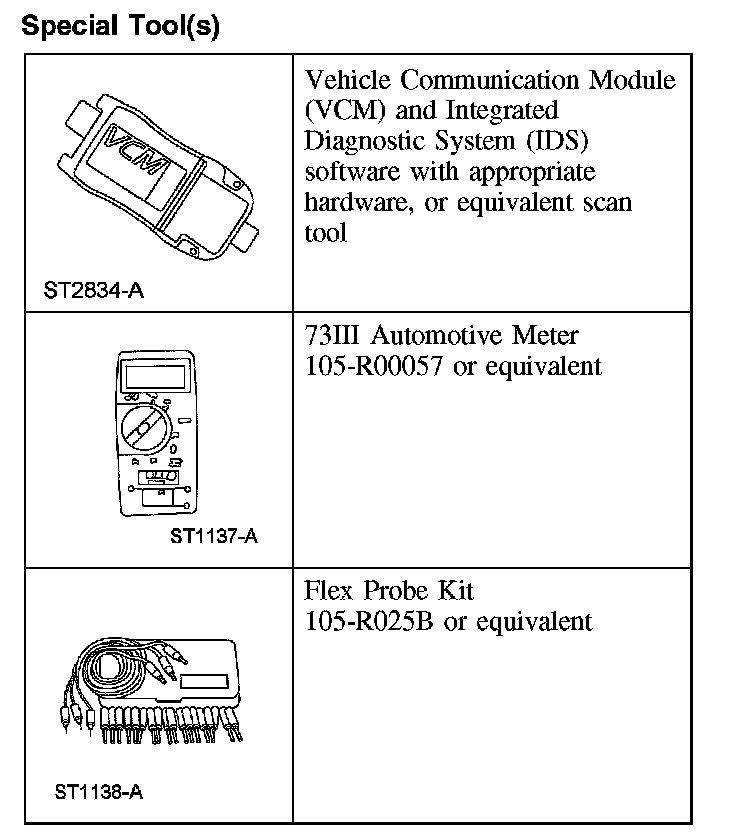 Special Tool(s)

| | |
|---|---|
| VCM ST2834-A | Vehicle Communication Module (VCM) and Integrated Diagnostic System (IDS) software with appropriate hardware, or equivalent scan tool |
| ST1137-A | 73III Automotive Meter 105-R00057 or equivalent |
| ST1138-A | Flex Probe Kit 105-R025B or equivalent |