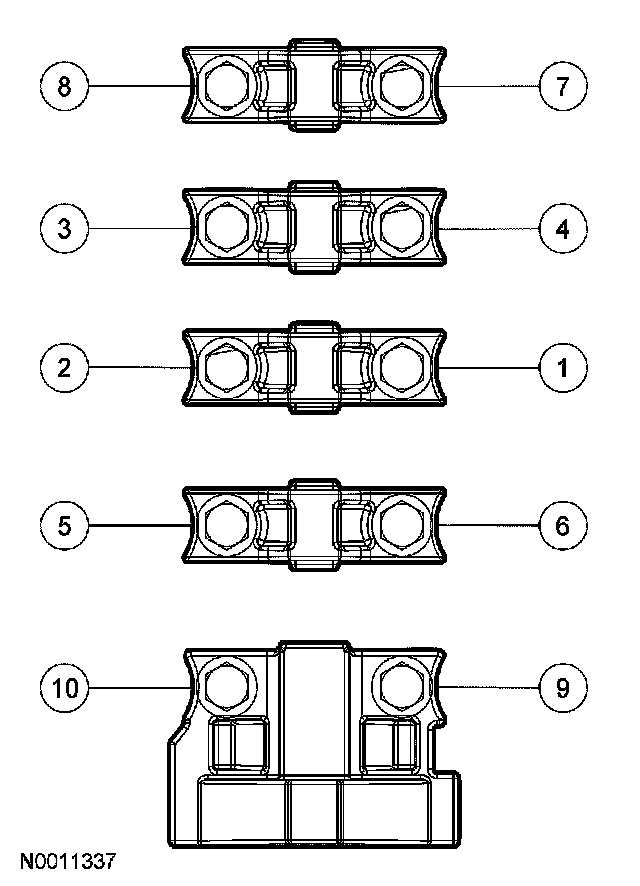 8
7
3
4
2
1
5
6
10
9
N0011337