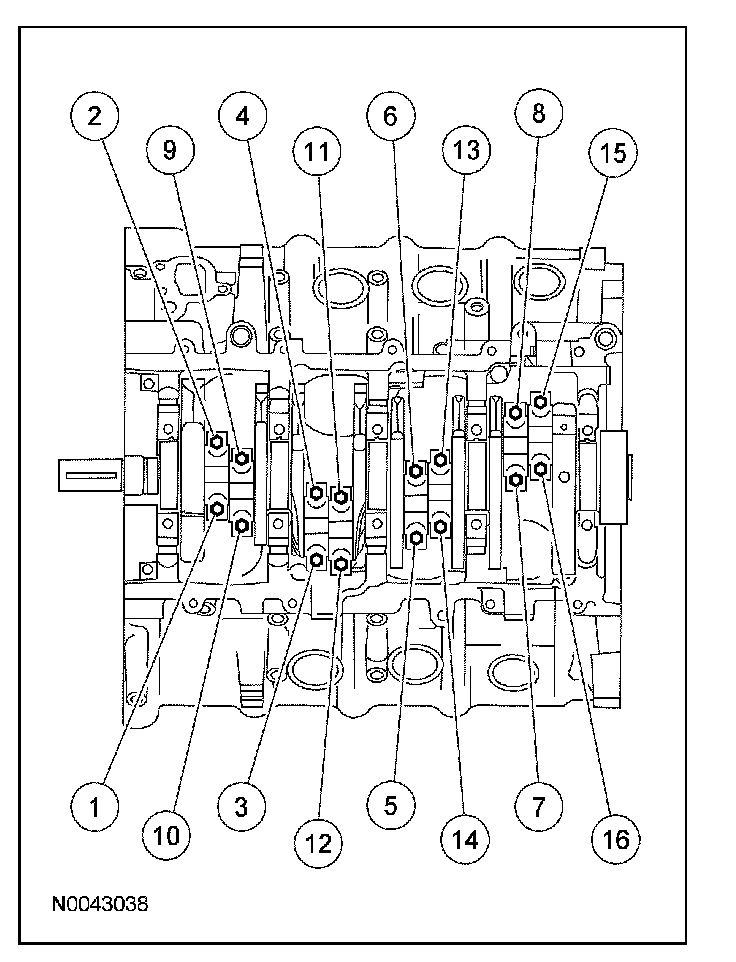 2
9
4
11
6
13
8
15
1
10
3
12
5
14
7
16
N0043038