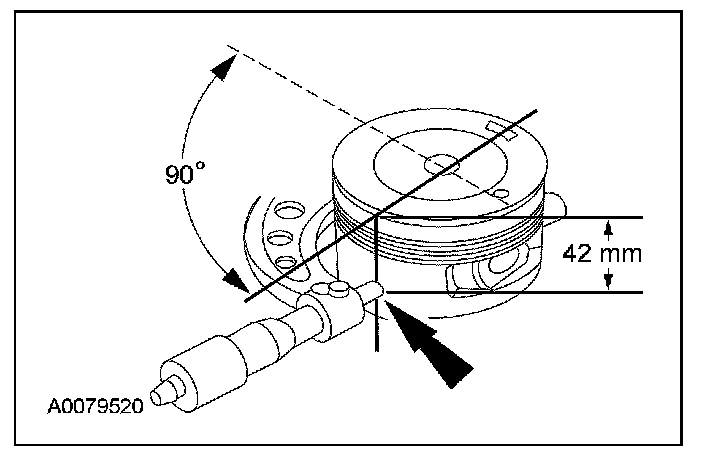 90°

42 mm

A0079520