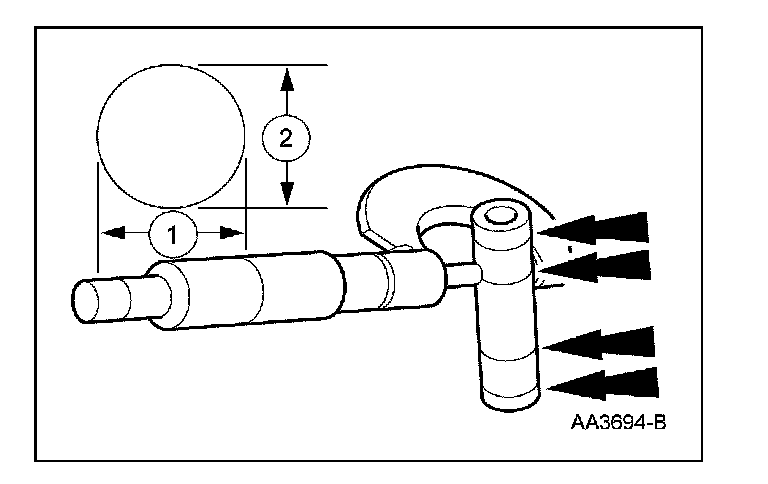 2

1

AA3694-B