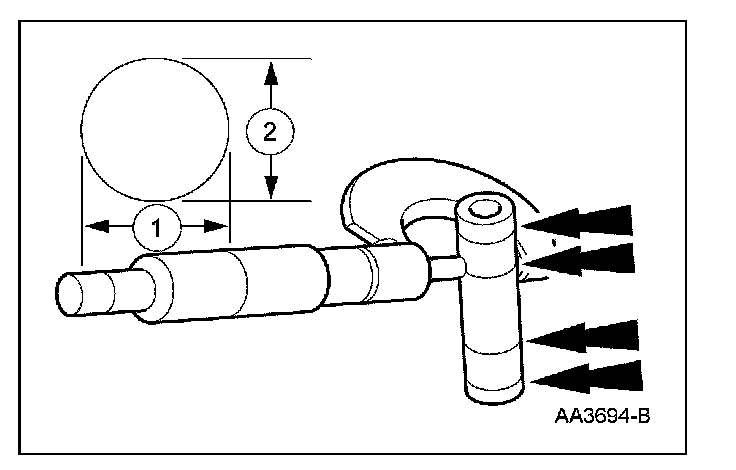 2

1

AA3694-B