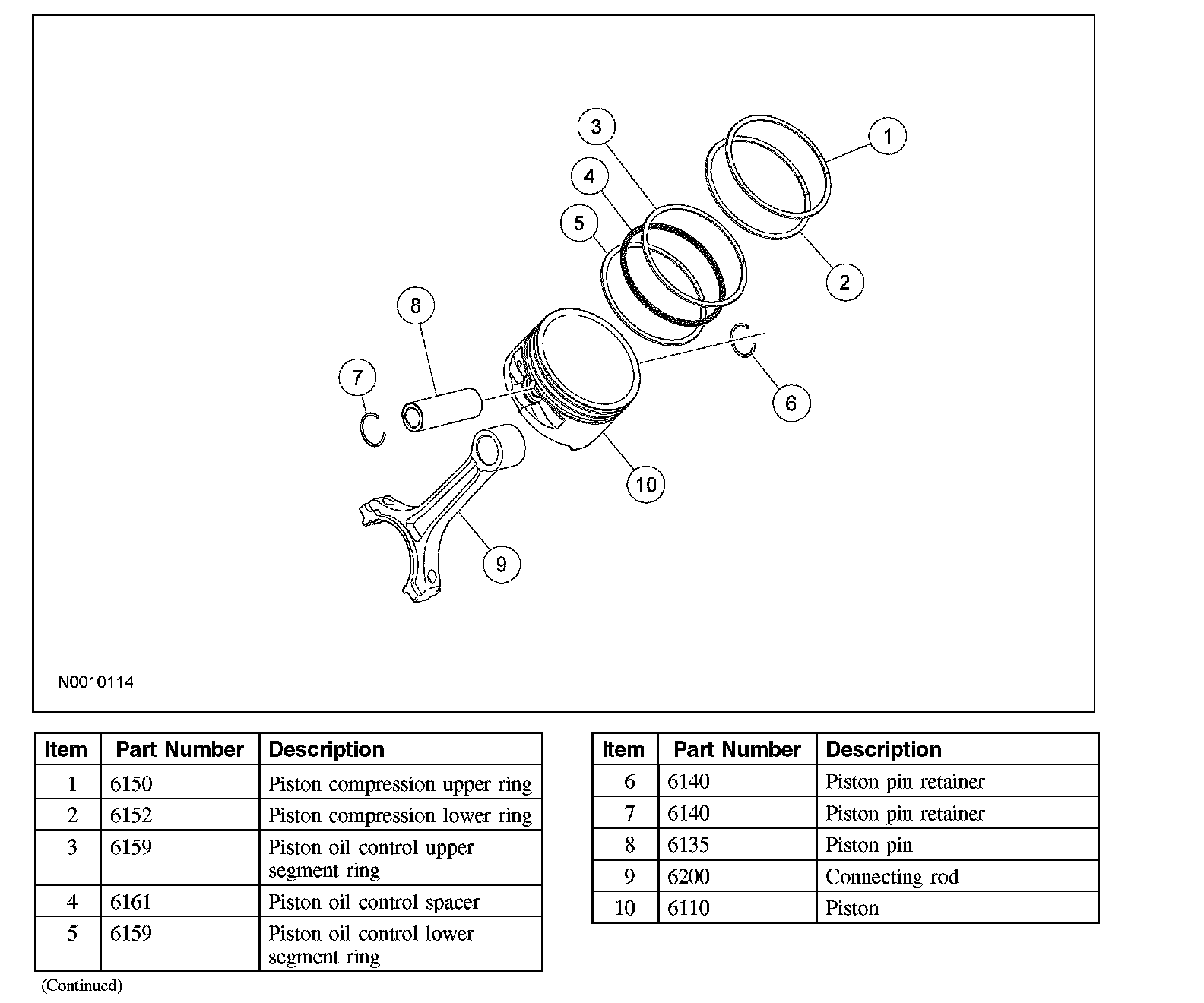 3
1
4
5
2
8
7
6
10
9
N0010114

| Item | Part Number | Description |
|---|---|---|
| 1 | 6150 | Piston compression upper ring |
| 2 | 6152 | Piston compression lower ring |
| 3 | 6159 | Piston oil control upper segment ring |
| 4 | 6161 | Piston oil control spacer |
| 5 | 6159 | Piston oil control lower segment ring |

(Continued)

| Item | Part Number | Description |
|---|---|---|
| 6 | 6140 | Piston pin retainer |
| 7 | 6140 | Piston pin retainer |
| 8 | 6135 | Piston pin |
| 9 | 6200 | Connecting rod |
| 10 | 6110 | Piston |