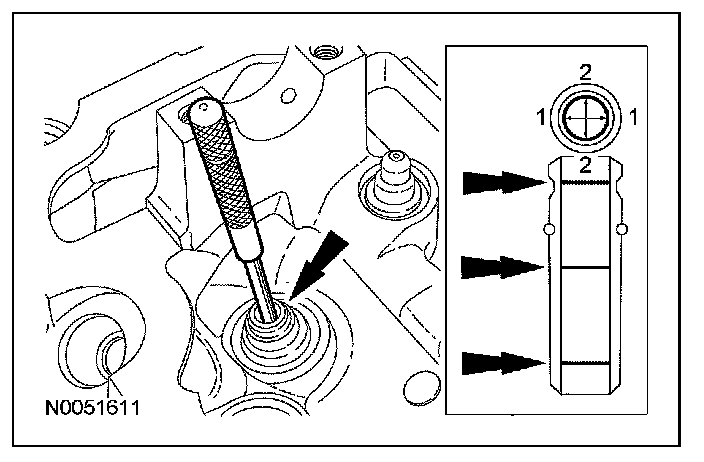 2
1
1
2
N0051611