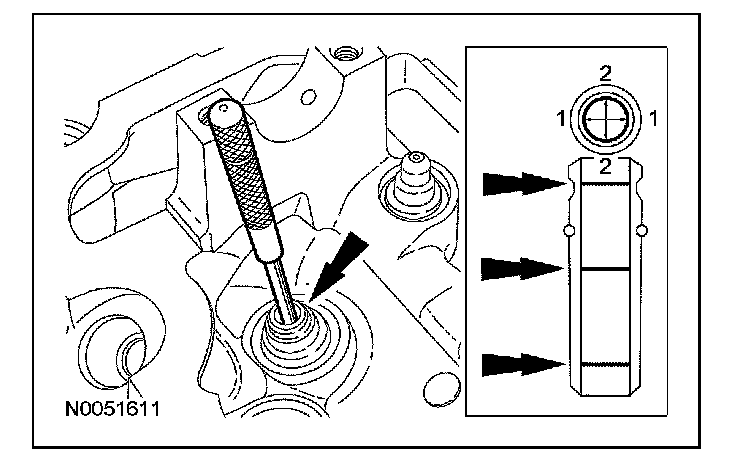 2
1
1
2
N0051611