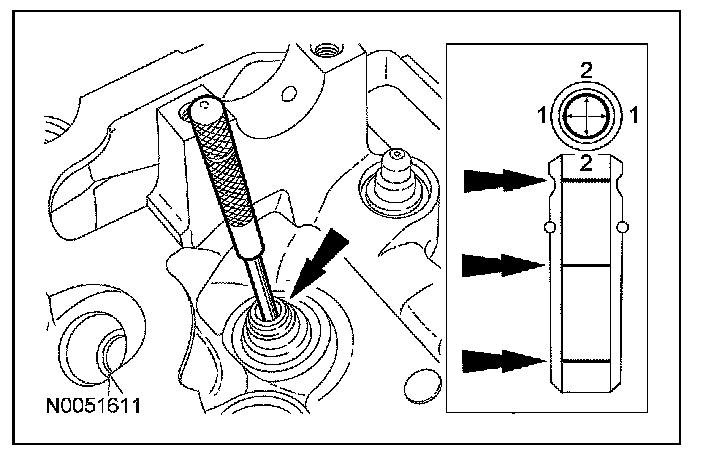 2
1
1
2
N0051611