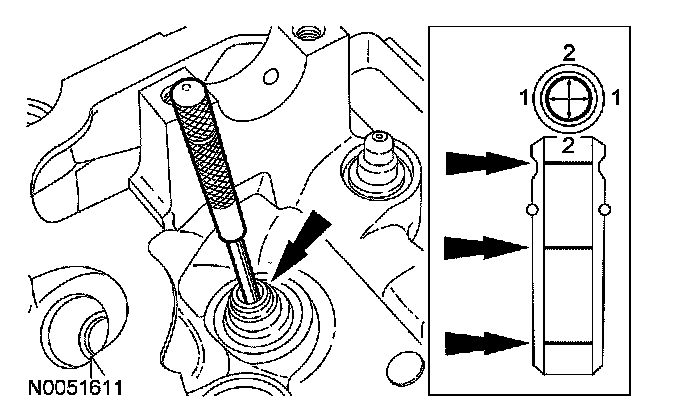 2
1
1
2
N0051611