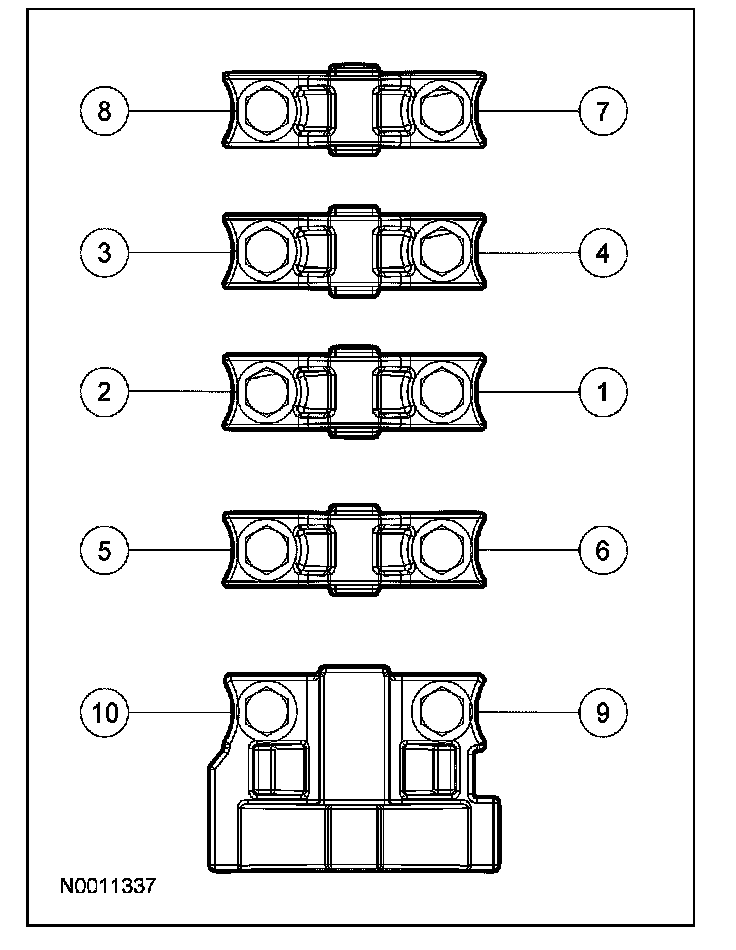 8
7
3
4
2
1
5
6
10
9
N0011337