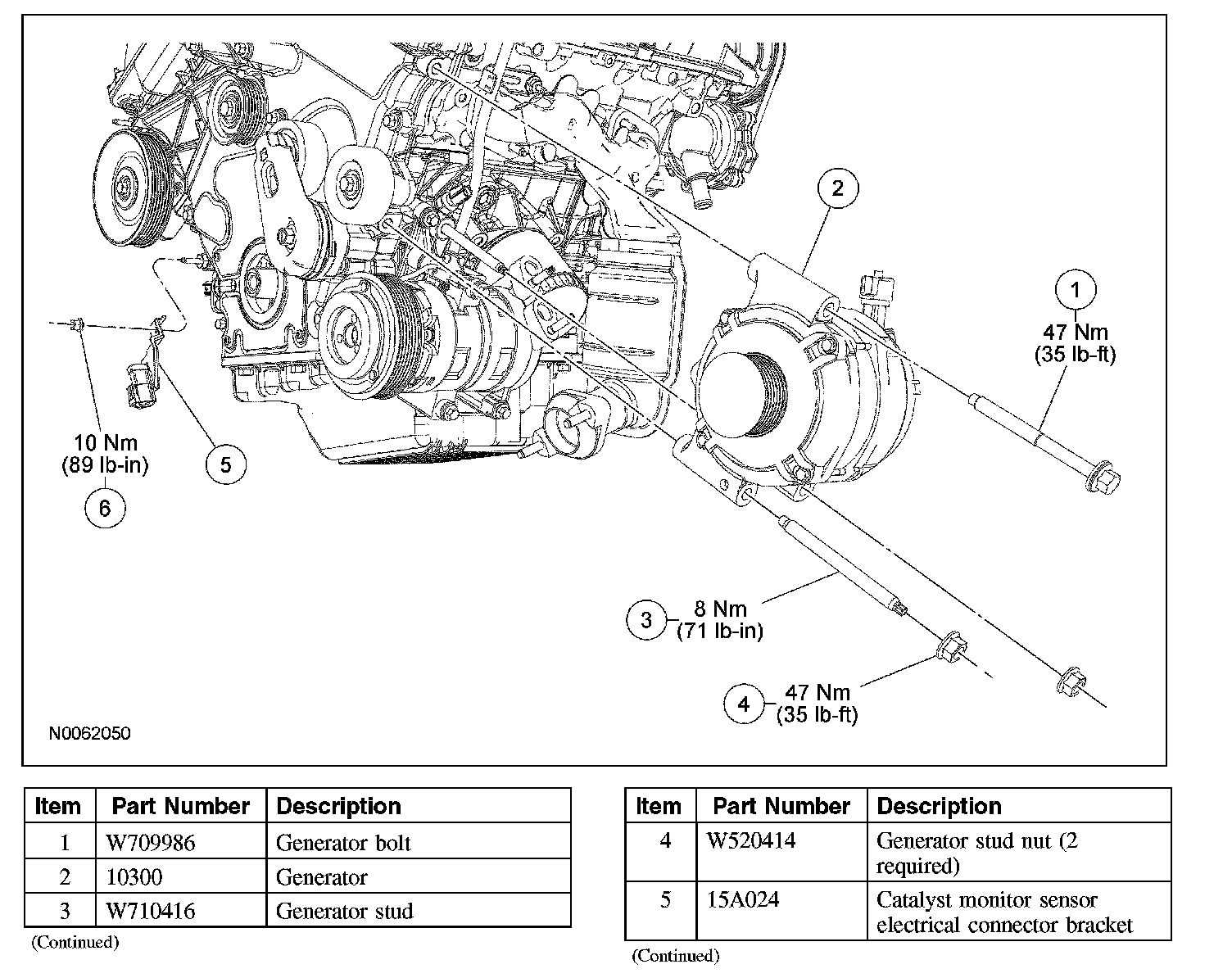 2

1
47 Nm
(35 lb-ft)

10 Nm
(89 lb-in)

5

6

3
8 Nm
(71 lb-in)

4
47 Nm
(35 lb-ft)

N0062050

| Item | Part Number | Description |
|---|---|---|
| 1 | W709986 | Generator bolt |
| 2 | 10300 | Generator |
| 3 | W710416 | Generator stud |

(Continued)

| Item | Part Number | Description |
|---|---|---|
| 4 | W520414 | Generator stud nut (2 required) |
| 5 | 15A024 | Catalyst monitor sensor electrical connector bracket |

(Continued)