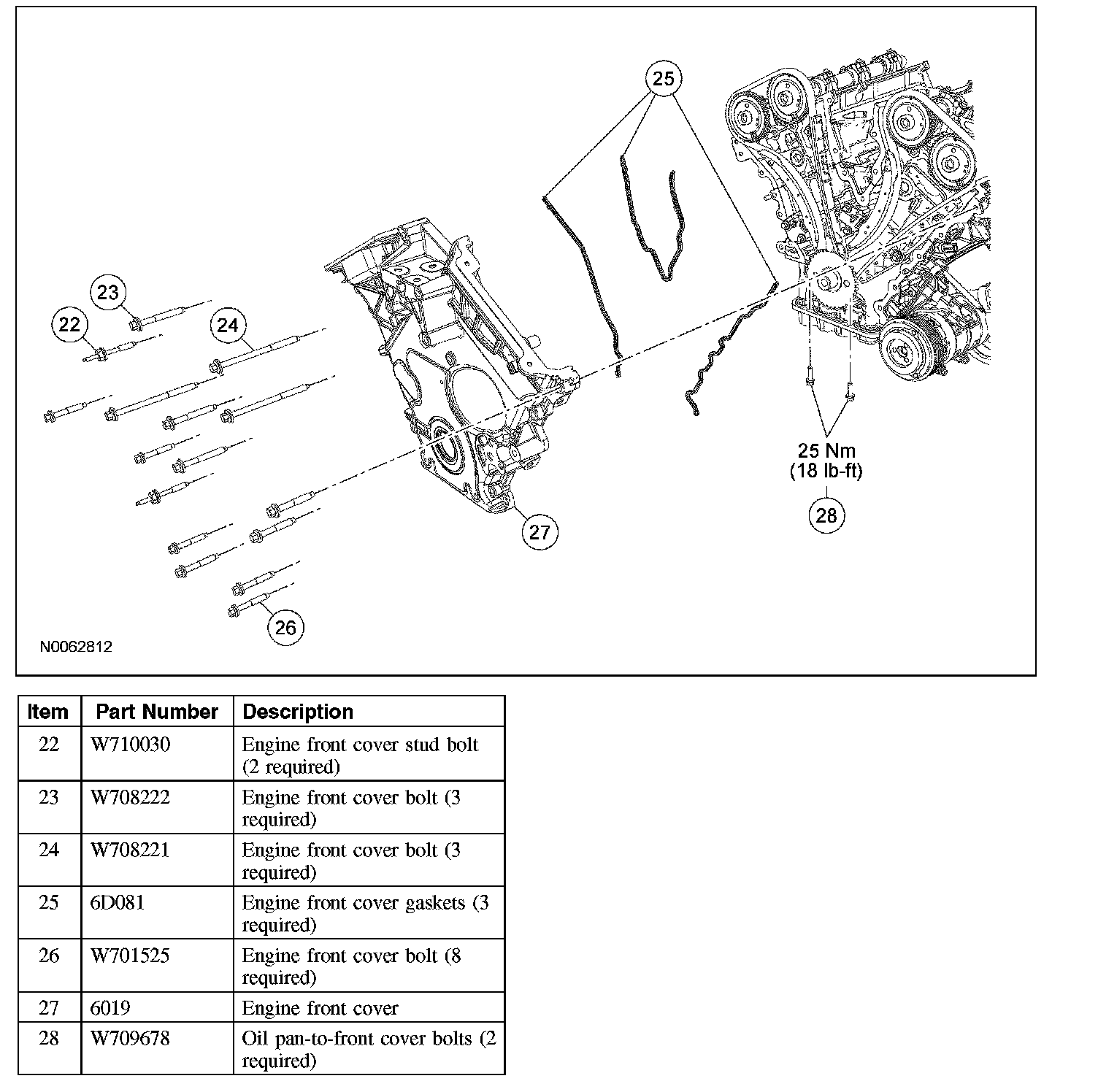 25

23

22

24

25 Nm
(18 lb-ft)

28

27

26

N0062812

| Item | Part Number | Description |
|---|---|---|
| 22 | W710030 | Engine front cover stud bolt (2 required) |
| 23 | W708222 | Engine front cover bolt (3 required) |
| 24 | W708221 | Engine front cover bolt (3 required) |
| 25 | 6D081 | Engine front cover gaskets (3 required) |
| 26 | W701525 | Engine front cover bolt (8 required) |
| 27 | 6019 | Engine front cover |
| 28 | W709678 | Oil pan-to-front cover bolts (2 required) |