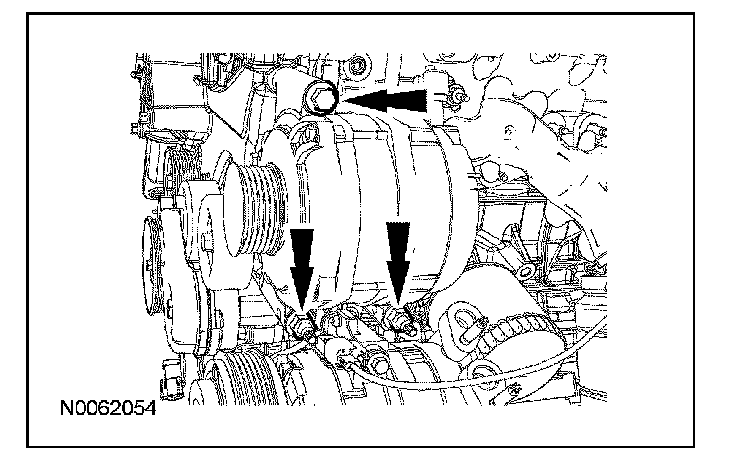 N0062054