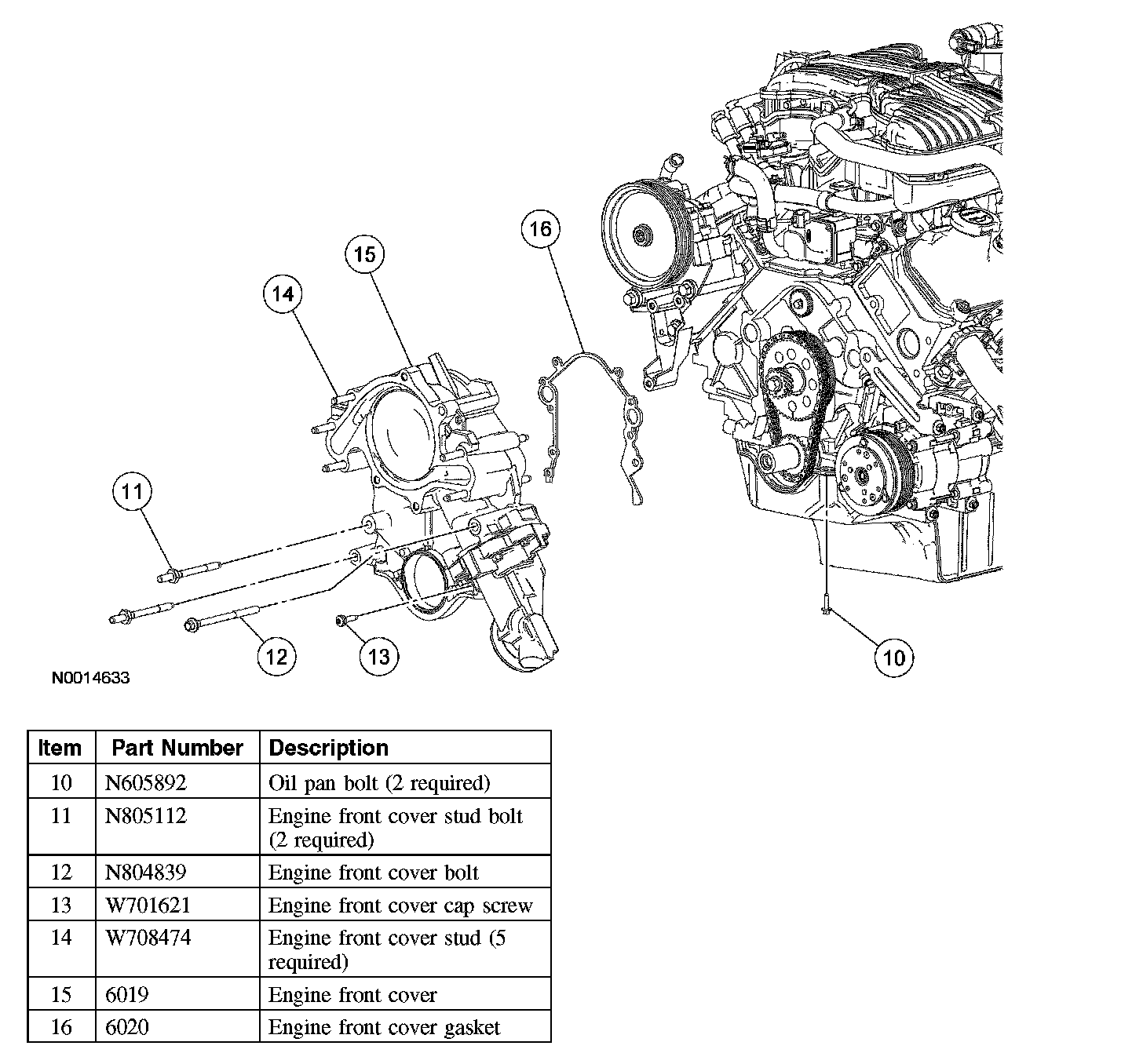 16

15

14

11

12

13

10

N0014633

| Item | Part Number | Description |
|---|---|---|
| 10 | N605892 | Oil pan bolt (2 required) |
| 11 | N805112 | Engine front cover stud bolt (2 required) |
| 12 | N804839 | Engine front cover bolt |
| 13 | W701621 | Engine front cover cap screw |
| 14 | W708474 | Engine front cover stud (5 required) |
| 15 | 6019 | Engine front cover |
| 16 | 6020 | Engine front cover gasket |