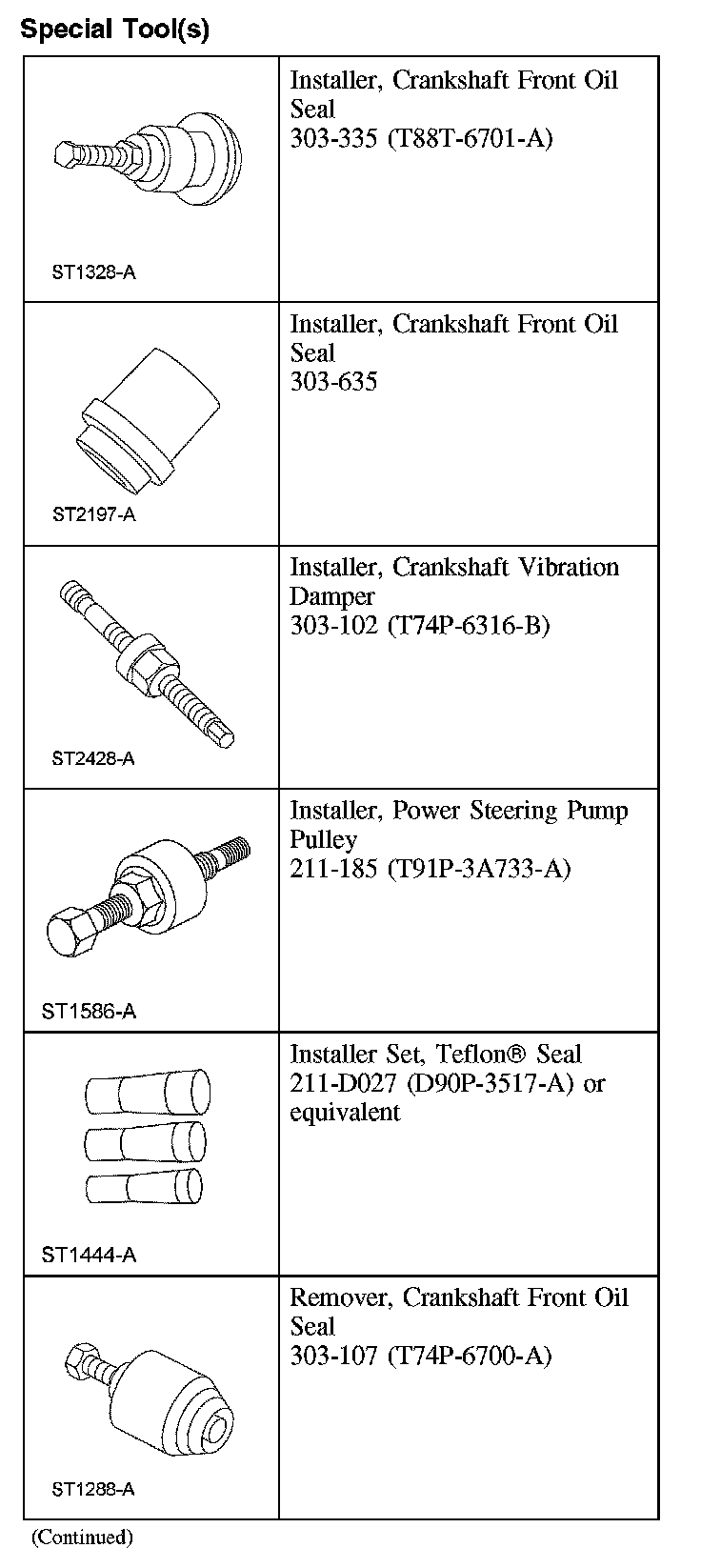 Special Tool(s)

| | |
|---|---|
| ST1328-A | Installer, Crankshaft Front Oil Seal 303-335 (T88T-6701-A) |
| ST2197-A | Installer, Crankshaft Front Oil Seal 303-635 |
| ST2428-A | Installer, Crankshaft Vibration Damper 303-102 (T74P-6316-B) |
| ST1586-A | Installer, Power Steering Pump Pulley 211-185 (T91P-3A733-A) |
| ST1444-A | Installer Set, Teflon® Seal 211-D027 (D90P-3517-A) or equivalent |
| ST1288-A | Remover, Crankshaft Front Oil Seal 303-107 (T74P-6700-A) |

(Continued)