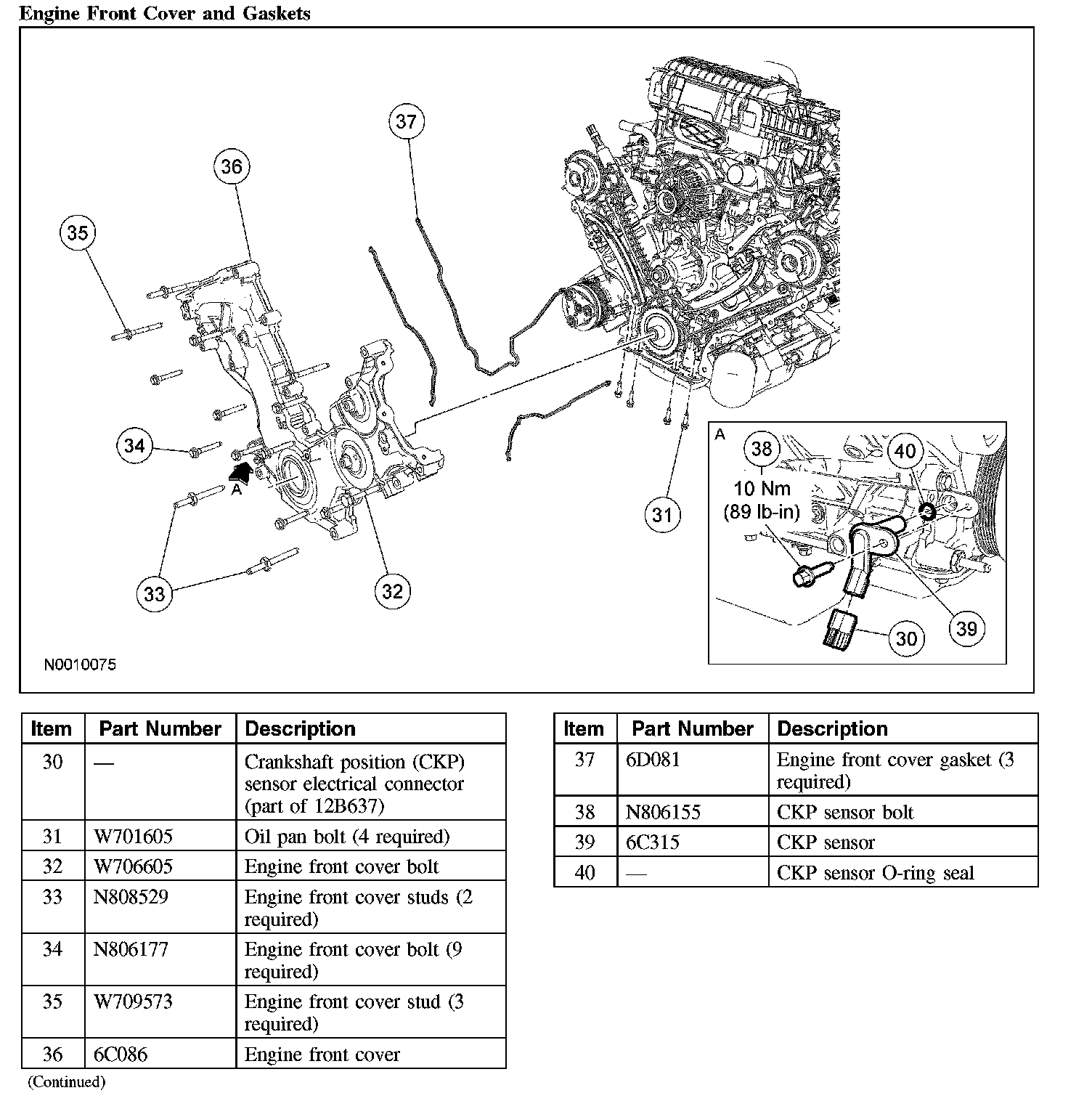 Engine Front Cover and Gaskets

37
36
35
34
A
33
32
31
A
38
10 Nm
(89 lb-in)
40
39
30

N0010075

| Item | Part Number | Description |
|---|---|---|
| 30 | — | Crankshaft position (CKP) sensor electrical connector (part of 12B637) |
| 31 | W701605 | Oil pan bolt (4 required) |
| 32 | W706605 | Engine front cover bolt |
| 33 | N808529 | Engine front cover studs (2 required) |
| 34 | N806177 | Engine front cover bolt (9 required) |
| 35 | W709573 | Engine front cover stud (3 required) |
| 36 | 6C086 | Engine front cover |

(Continued)

| Item | Part Number | Description |
|---|---|---|
| 37 | 6D081 | Engine front cover gasket (3 required) |
| 38 | N806155 | CKP sensor bolt |
| 39 | 6C315 | CKP sensor |
| 40 | — | CKP sensor O-ring seal |