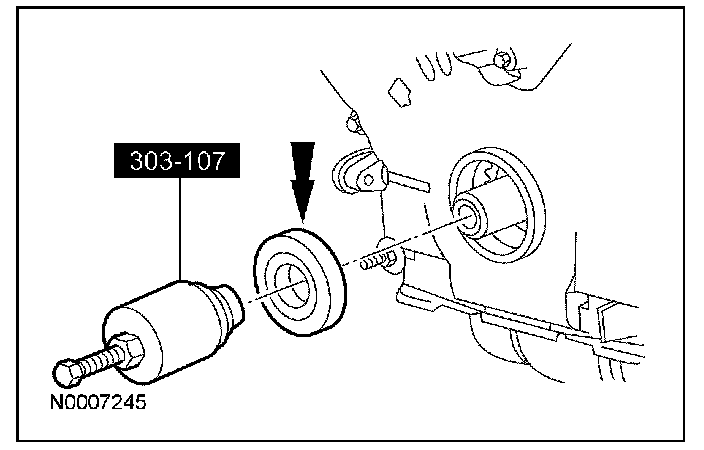 303-107

N0007245