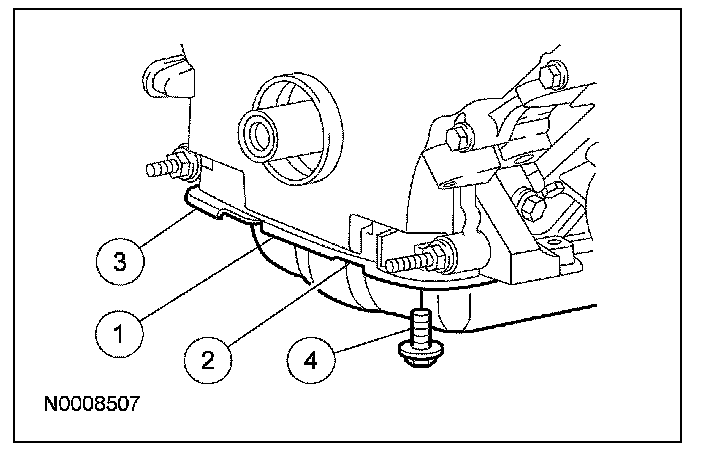 3
1
2
4
N0008507