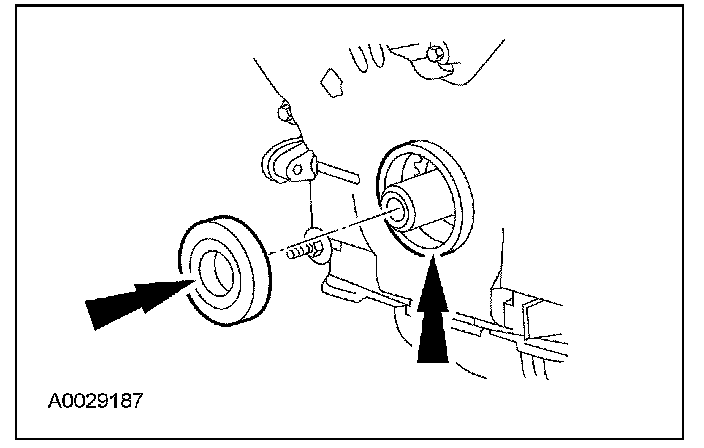 A0029187