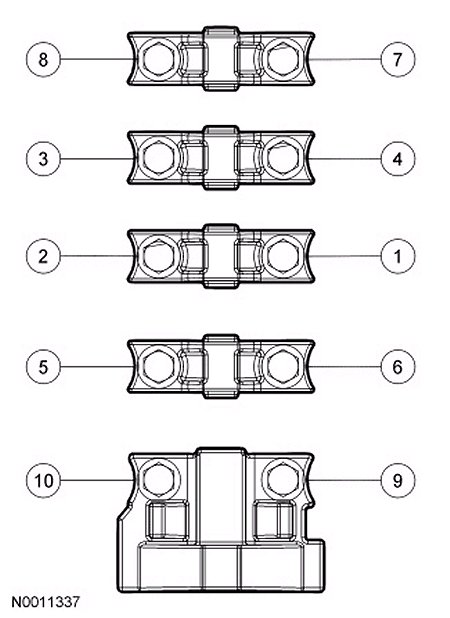 8
7
3
4
2
1
5
6
10
9
N0011337