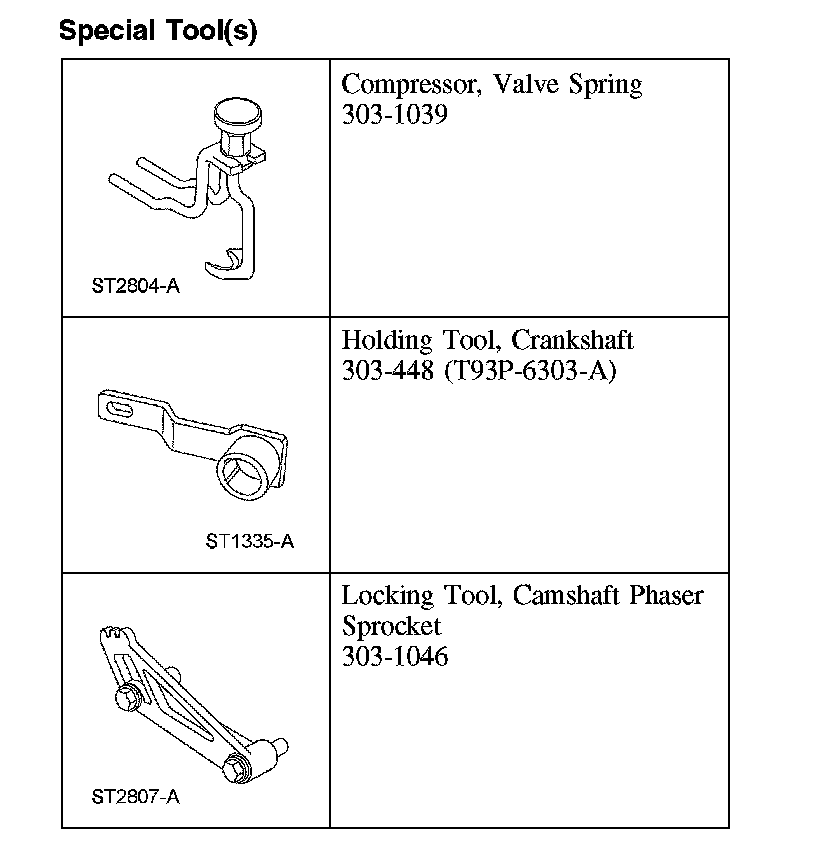 Special Tool(s)

| | |
|---|---|
| ST2804-A | Compressor, Valve Spring 303-1039 |
| ST1335-A | Holding Tool, Crankshaft 303-448 (T93P-6303-A) |
| ST2807-A | Locking Tool, Camshaft Phaser Sprocket 303-1046 |