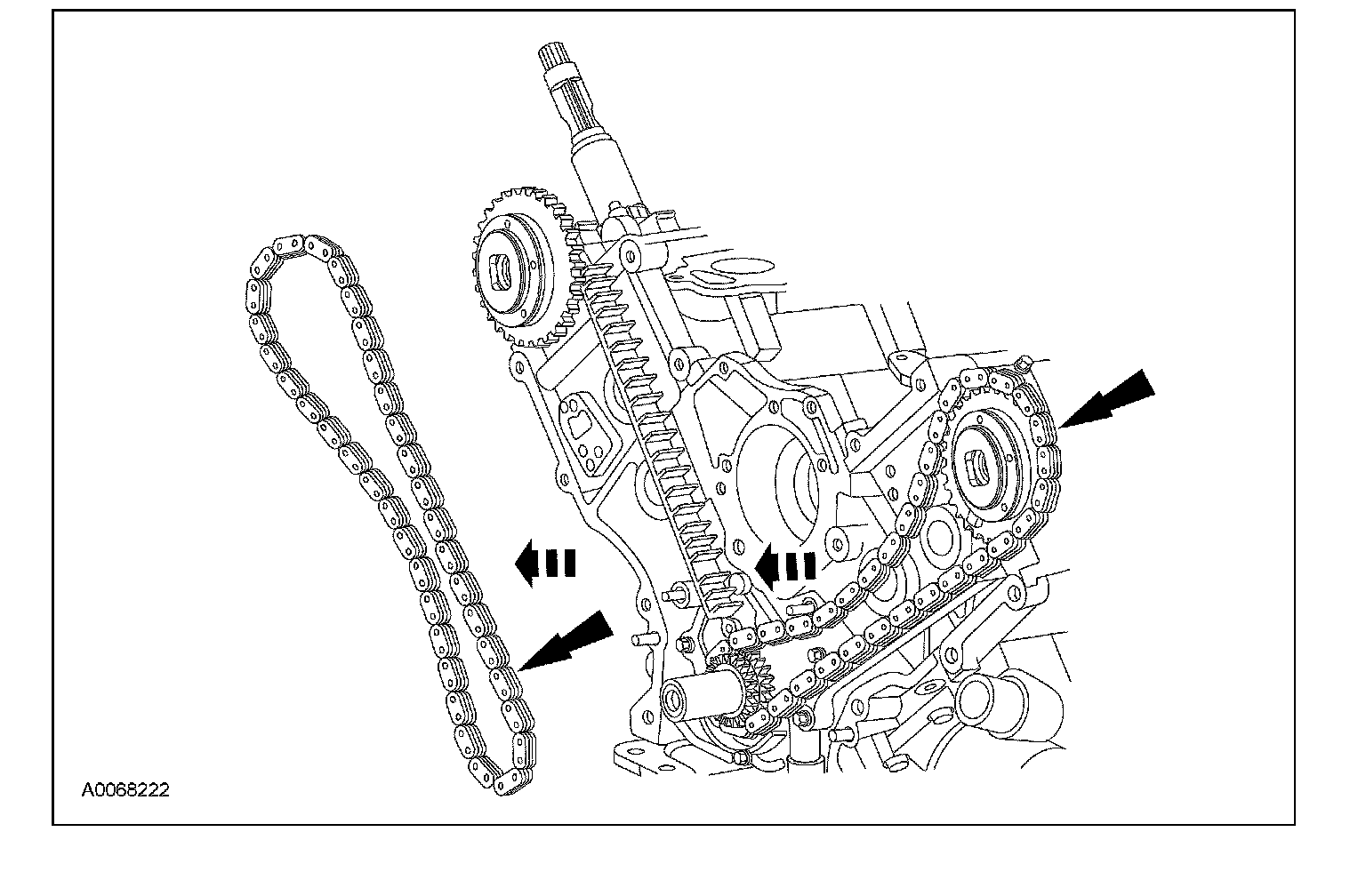 A0068222