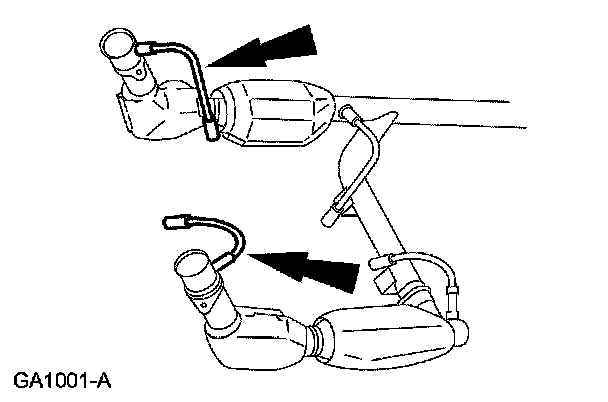 GA1001-A