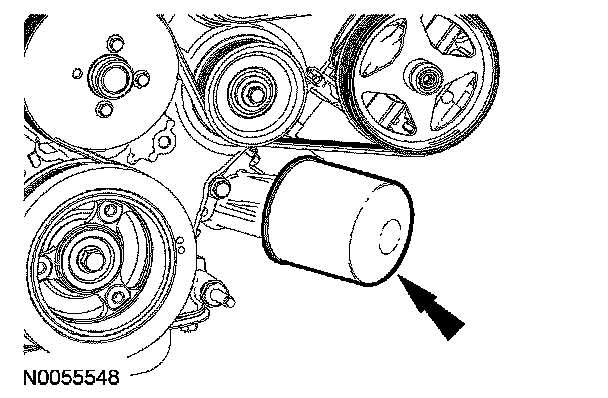 N0055548