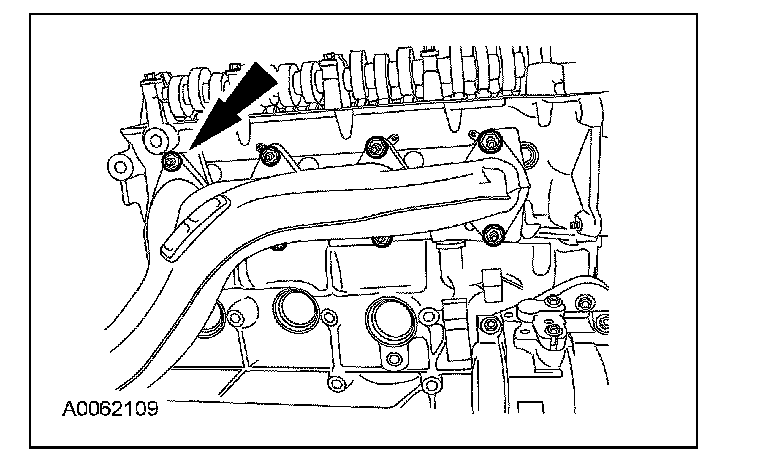 A0062109