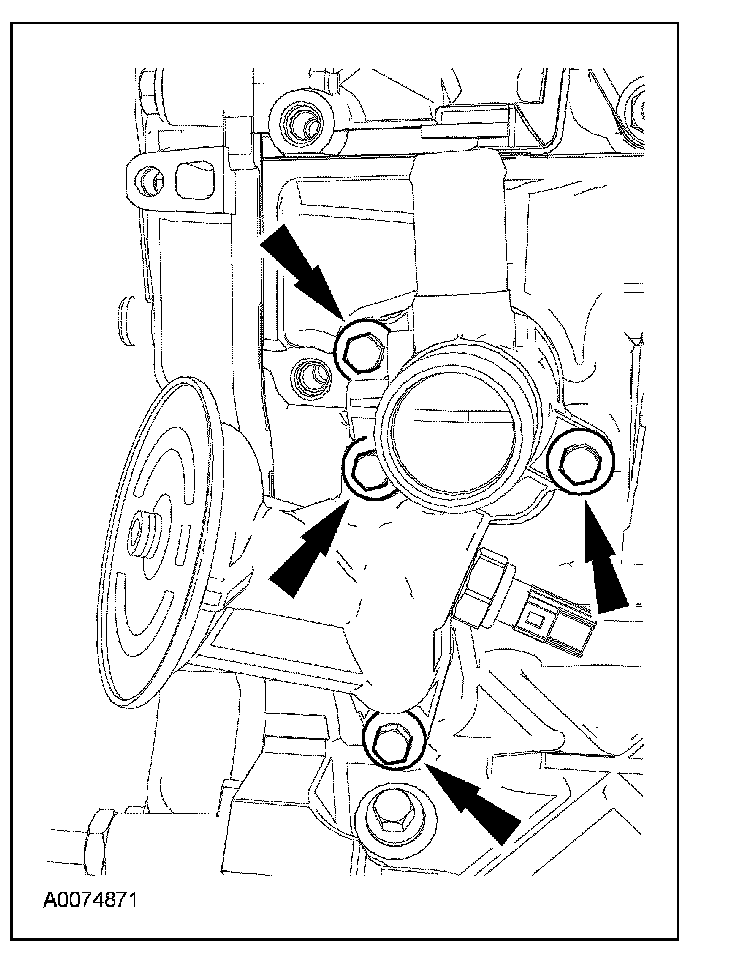 A0074871