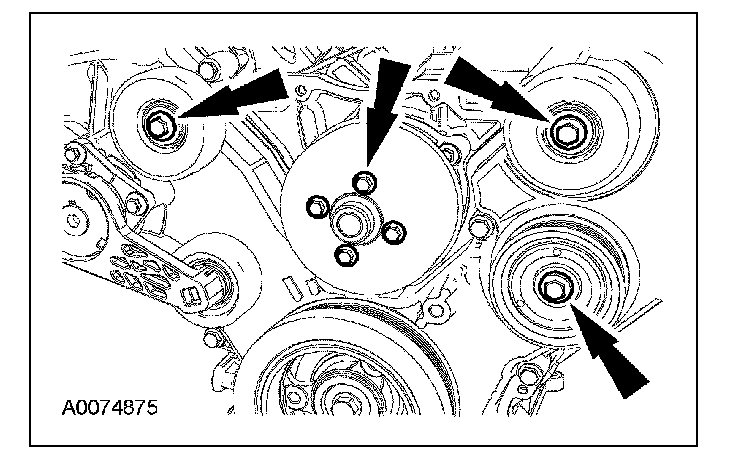 A0074875