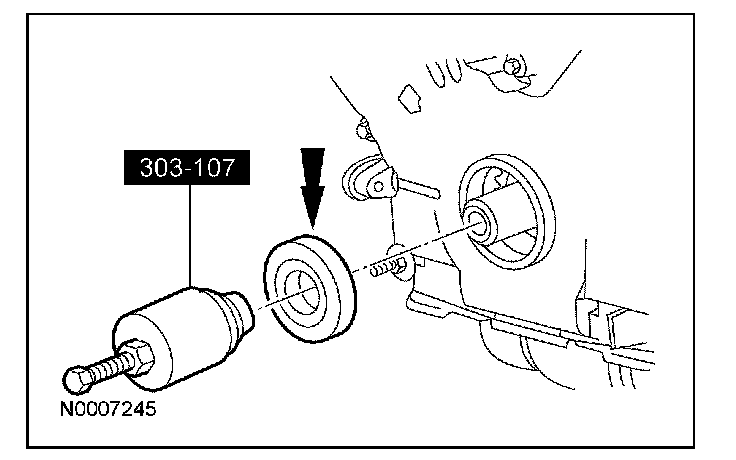 303-107

N0007245